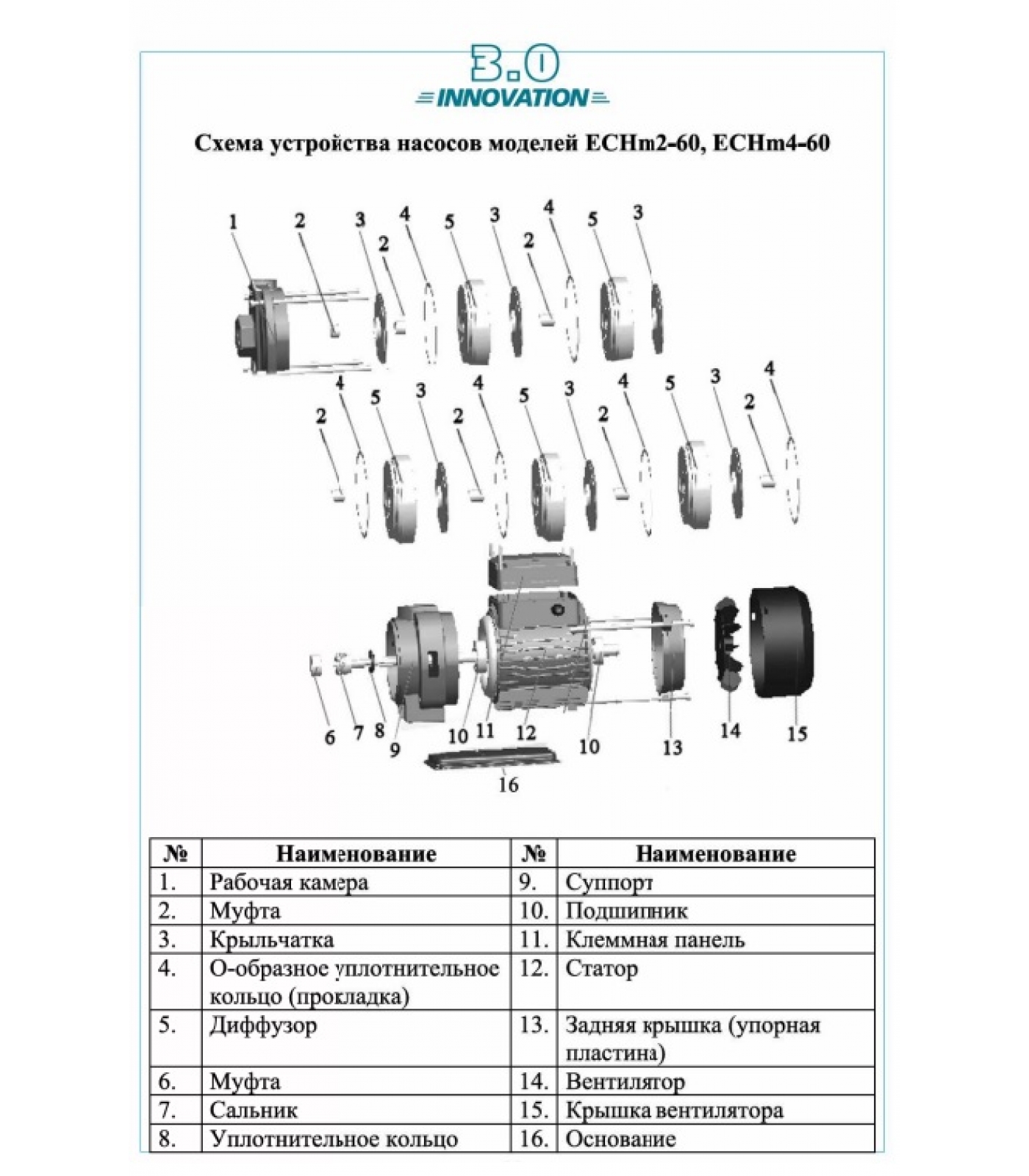 3.0
INNOVATION

Схема устройства насосов моделей ECHm2-60, ECHm4-60

1 2 3 2 4 5 3 2 4 5 3

2 4 5 3 2 4 5 3 2 4 5 3 2 4

6 7 8 9 10 11 12 10 13 14 15

16

| № | Наименование | № | Наименование |
|---|---|---|---|
| 1. | Рабочая камера | 9. | Суппорт |
| 2. | Муфта | 10. | Подшипник |
| 3. | Крыльчатка | 11. | Клеммная панель |
| 4. | О-образное уплотнительное кольцо (прокладка) | 12. | Статор |
| 5. | Диффузор | 13. | Задняя крышка (упорная пластина) |
| 6. | Муфта | 14. | Вентилятор |
| 7. | Сальник | 15. | Крышка вентилятора |
| 8. | Уплотнительное кольцо | 16. | Основание |