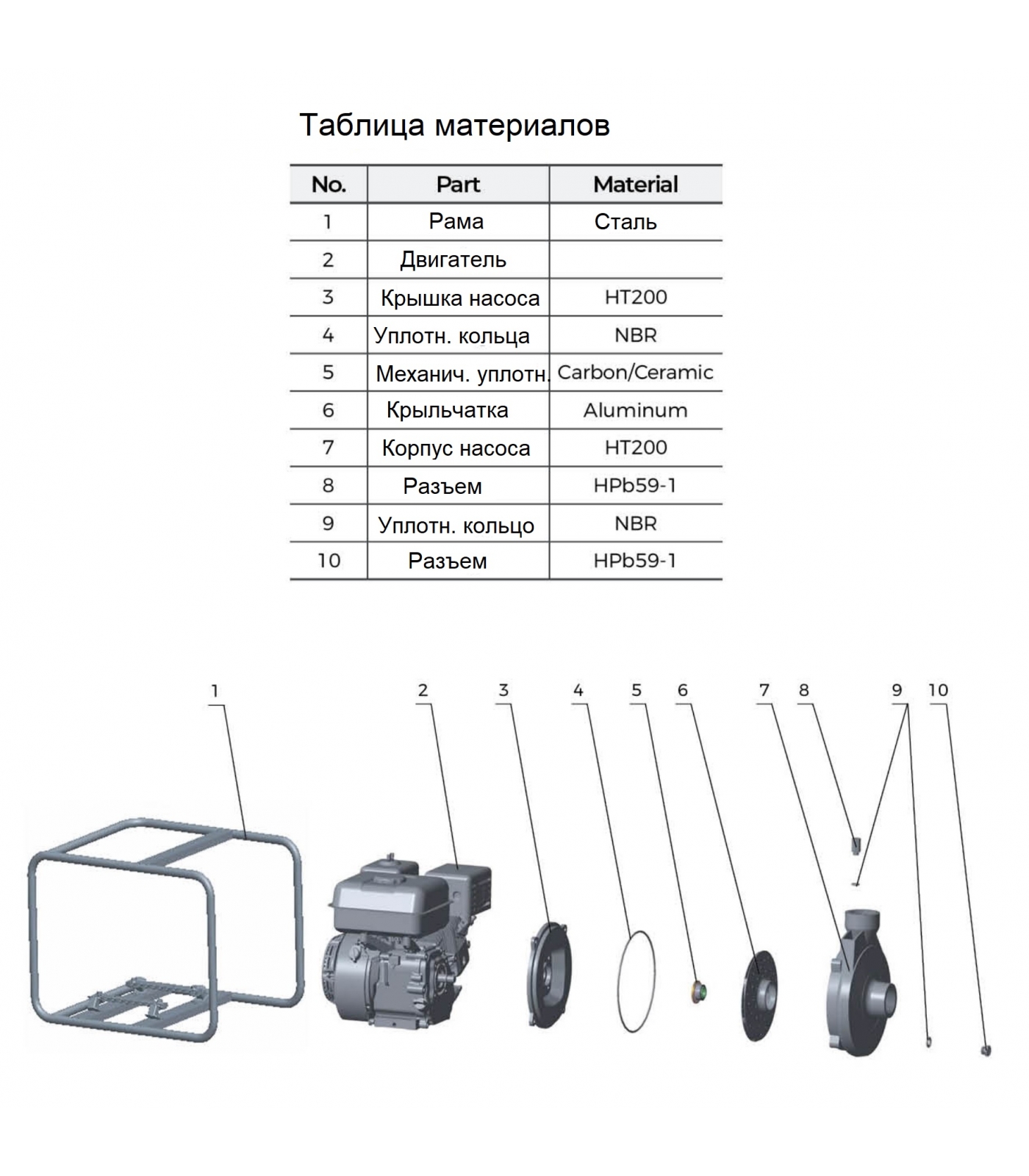 Таблица материалов

| No. | Part | Material |
|---|---|---|
| 1 | Рама | Сталь |
| 2 | Двигатель | |
| 3 | Крышка насоса | HT200 |
| 4 | Уплотн. кольца | NBR |
| 5 | Механич. уплотн. | Carbon/Ceramic |
| 6 | Крыльчатка | Aluminum |
| 7 | Корпус насоса | HT200 |
| 8 | Разъем | HPb59-1 |
| 9 | Уплотн. кольцо | NBR |
| 10 | Разъем | HPb59-1 |

1 2 3 4 5 6 7 8 9 10