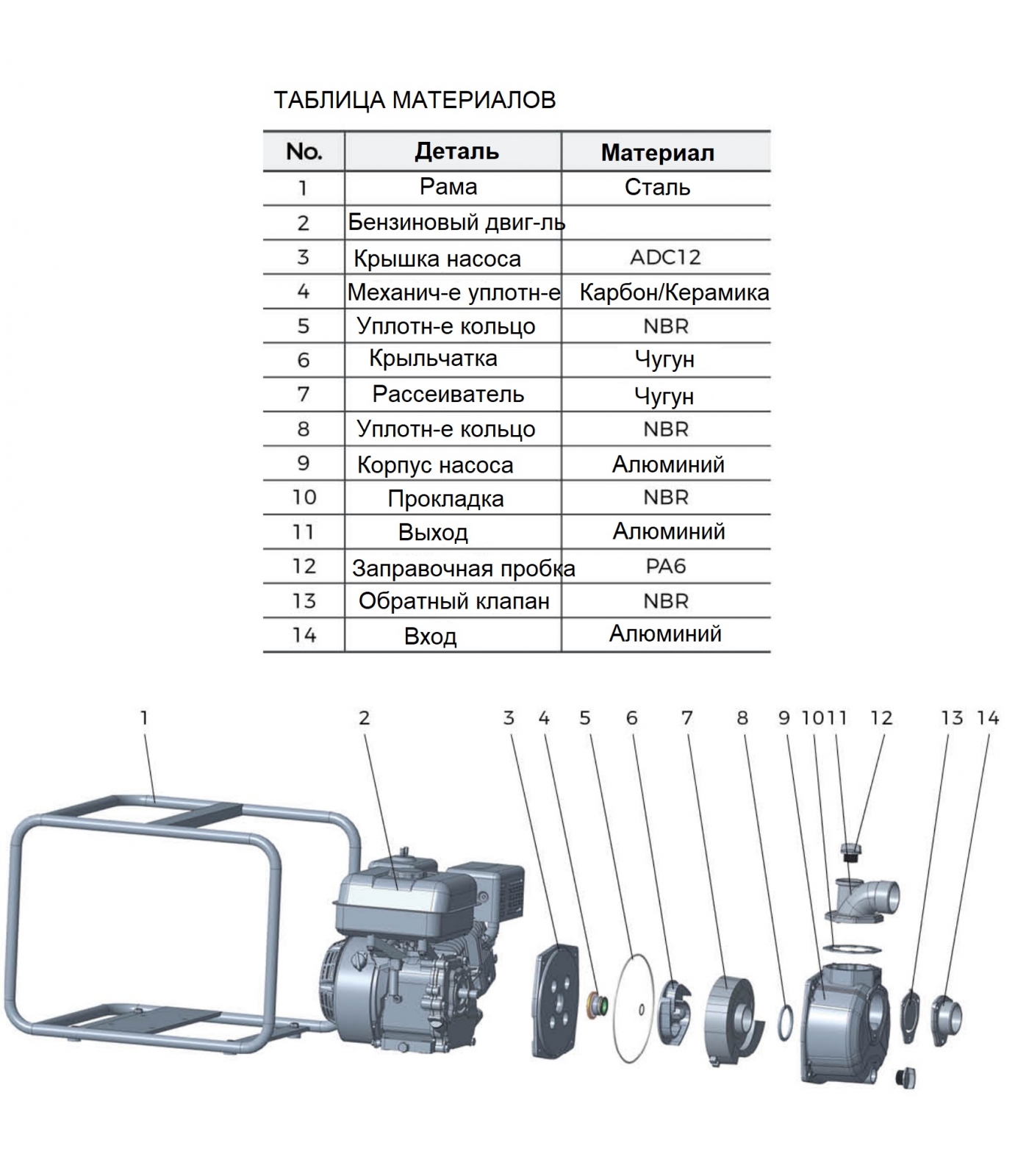 ТАБЛИЦА МАТЕРИАЛОВ

| No. | Деталь | Материал |
|---|---|---|
| 1 | Рама | Сталь |
| 2 | Бензиновый двиг-ль | |
| 3 | Крышка насоса | ADC12 |
| 4 | Механич-е уплотн-е | Карбон/Керамика |
| 5 | Уплотн-е кольцо | NBR |
| 6 | Крыльчатка | Чугун |
| 7 | Рассеиватель | Чугун |
| 8 | Уплотн-е кольцо | NBR |
| 9 | Корпус насоса | Алюминий |
| 10 | Прокладка | NBR |
| 11 | Выход | Алюминий |
| 12 | Заправочная пробка | PA6 |
| 13 | Обратный клапан | NBR |
| 14 | Вход | Алюминий |

1 2 3 4 5 6 7 8 9 10 11 12 13 14