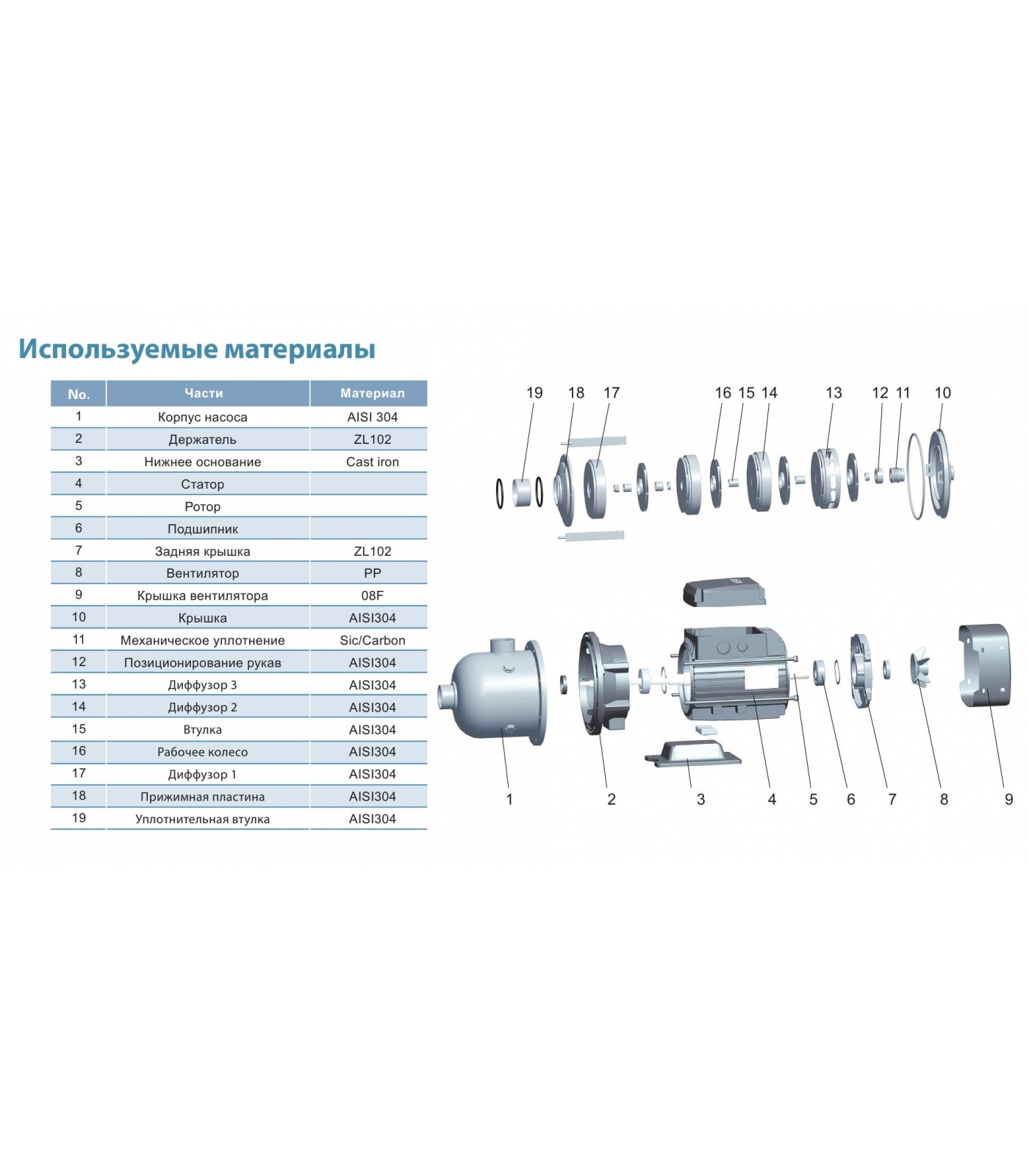 Используемые материалы

| No. | Части | Материал |
|---|---|---|
| 1 | Корпус насоса | AISI 304 |
| 2 | Держатель | ZL102 |
| 3 | Нижнее основание | Cast iron |
| 4 | Статор | |
| 5 | Ротор | |
| 6 | Подшипник | |
| 7 | Задняя крышка | ZL102 |
| 8 | Вентилятор | PP |
| 9 | Крышка вентилятора | 08F |
| 10 | Крышка | AISI304 |
| 11 | Механическое уплотнение | Sic/Carbon |
| 12 | Позиционирование рукав | AISI304 |
| 13 | Диффузор 3 | AISI304 |
| 14 | Диффузор 2 | AISI304 |
| 15 | Втулка | AISI304 |
| 16 | Рабочее колесо | AISI304 |
| 17 | Диффузор 1 | AISI304 |
| 18 | Прижимная пластина | AISI304 |
| 19 | Уплотнительная втулка | AISI304 |

19 18 17 16 15 14 13 12 11 10

1 2 3 4 5 6 7 8 9