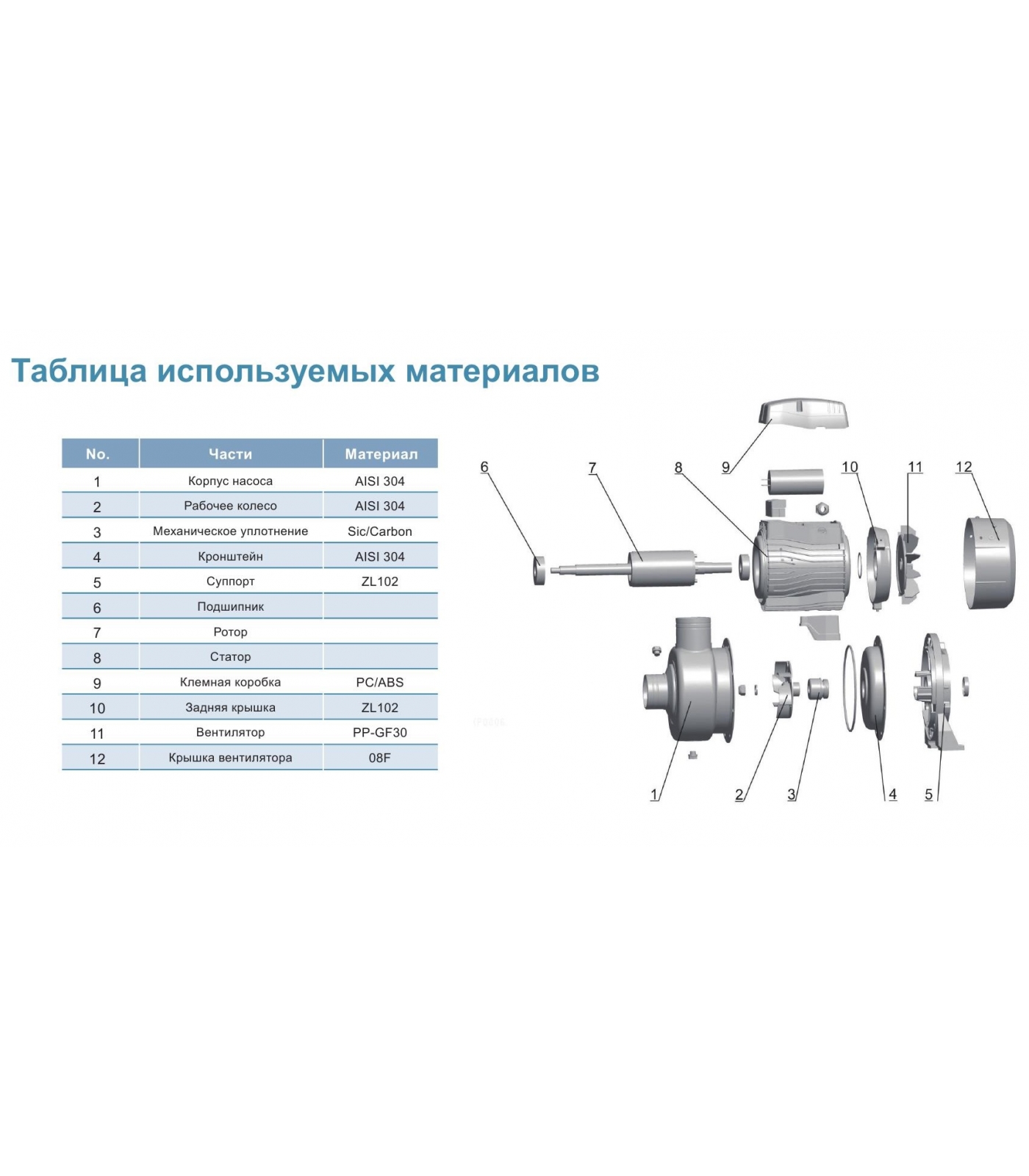 Таблица используемых материалов

| No. | Части | Материал |
|---|---|---|
| 1 | Корпус насоса | AISI 304 |
| 2 | Рабочее колесо | AISI 304 |
| 3 | Механическое уплотнение | Sic/Carbon |
| 4 | Кронштейн | AISI 304 |
| 5 | Суппорт | ZL102 |
| 6 | Подшипник | |
| 7 | Ротор | |
| 8 | Статор | |
| 9 | Клемная коробка | PC/ABS |
| 10 | Задняя крышка | ZL102 |
| 11 | Вентилятор | PP-GF30 |
| 12 | Крышка вентилятора | 08F |

6 7 8 9 10 11 12

1 2 3 4 5