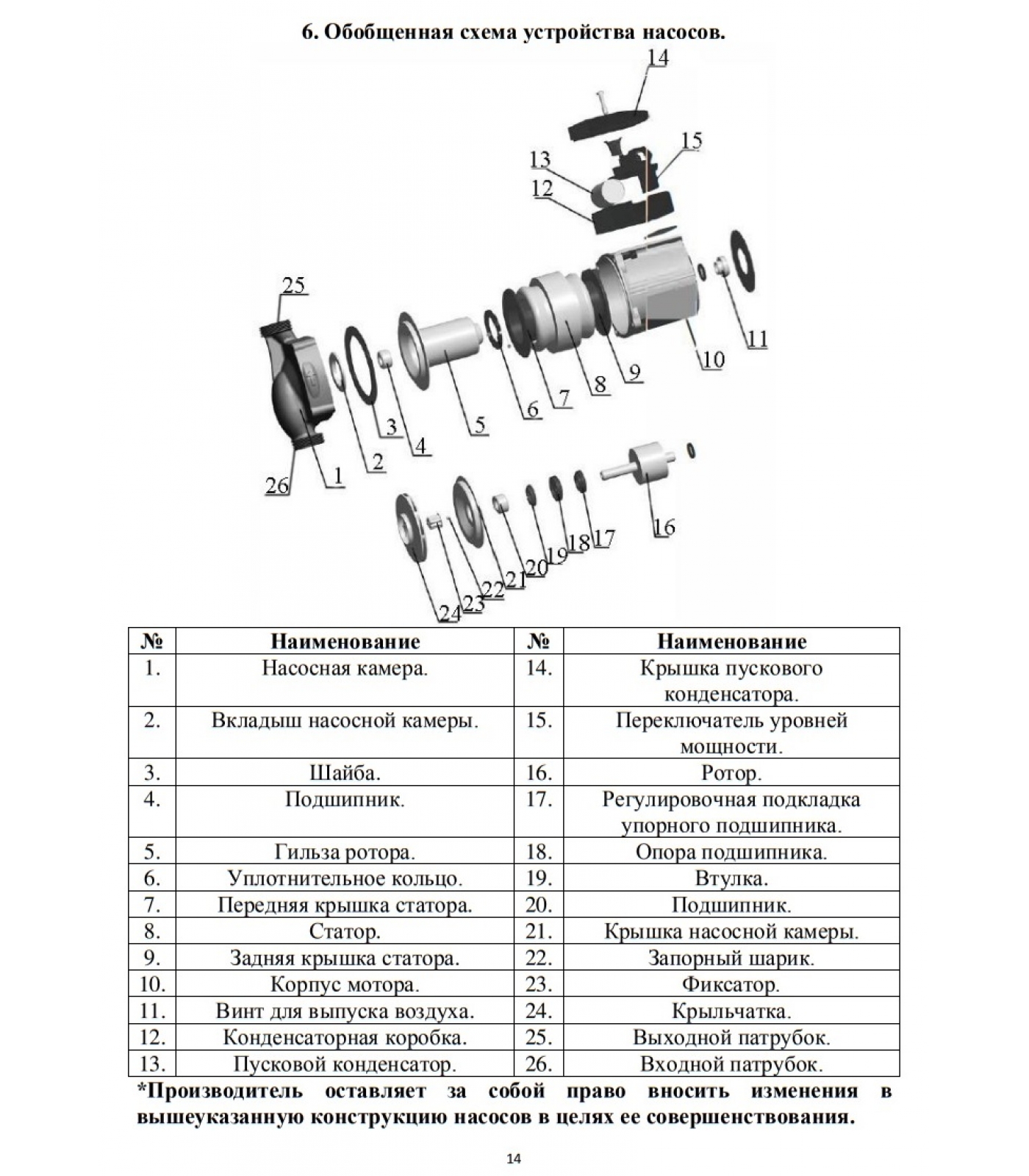 6. Обобщенная схема устройства насосов.

14
15
13
12
25
11
10
9
8
7
6
5
4
3
2
1
26
16
17
18
19
20
21
22
23
24

| № | Наименование | № | Наименование |
|---|---|---|---|
| 1. | Насосная камера. | 14. | Крышка пускового конденсатора. |
| 2. | Вкладыш насосной камеры. | 15. | Переключатель уровней мощности. |
| 3. | Шайба. | 16. | Ротор. |
| 4. | Подшипник. | 17. | Регулировочная подкладка упорного подшипника. |
| 5. | Гильза ротора. | 18. | Опора подшипника. |
| 6. | Уплотнительное кольцо. | 19. | Втулка. |
| 7. | Передняя крышка статора. | 20. | Подшипник. |
| 8. | Статор. | 21. | Крышка насосной камеры. |
| 9. | Задняя крышка статора. | 22. | Запорный шарик. |
| 10. | Корпус мотора. | 23. | Фиксатор. |
| 11. | Винт для выпуска воздуха. | 24. | Крыльчатка. |
| 12. | Конденсаторная коробка. | 25. | Выходной патрубок. |
| 13. | Пусковой конденсатор. | 26. | Входной патрубок. |

*Производитель оставляет за собой право вносить изменения в вышеуказанную конструкцию насосов в целях ее совершенствования.

14