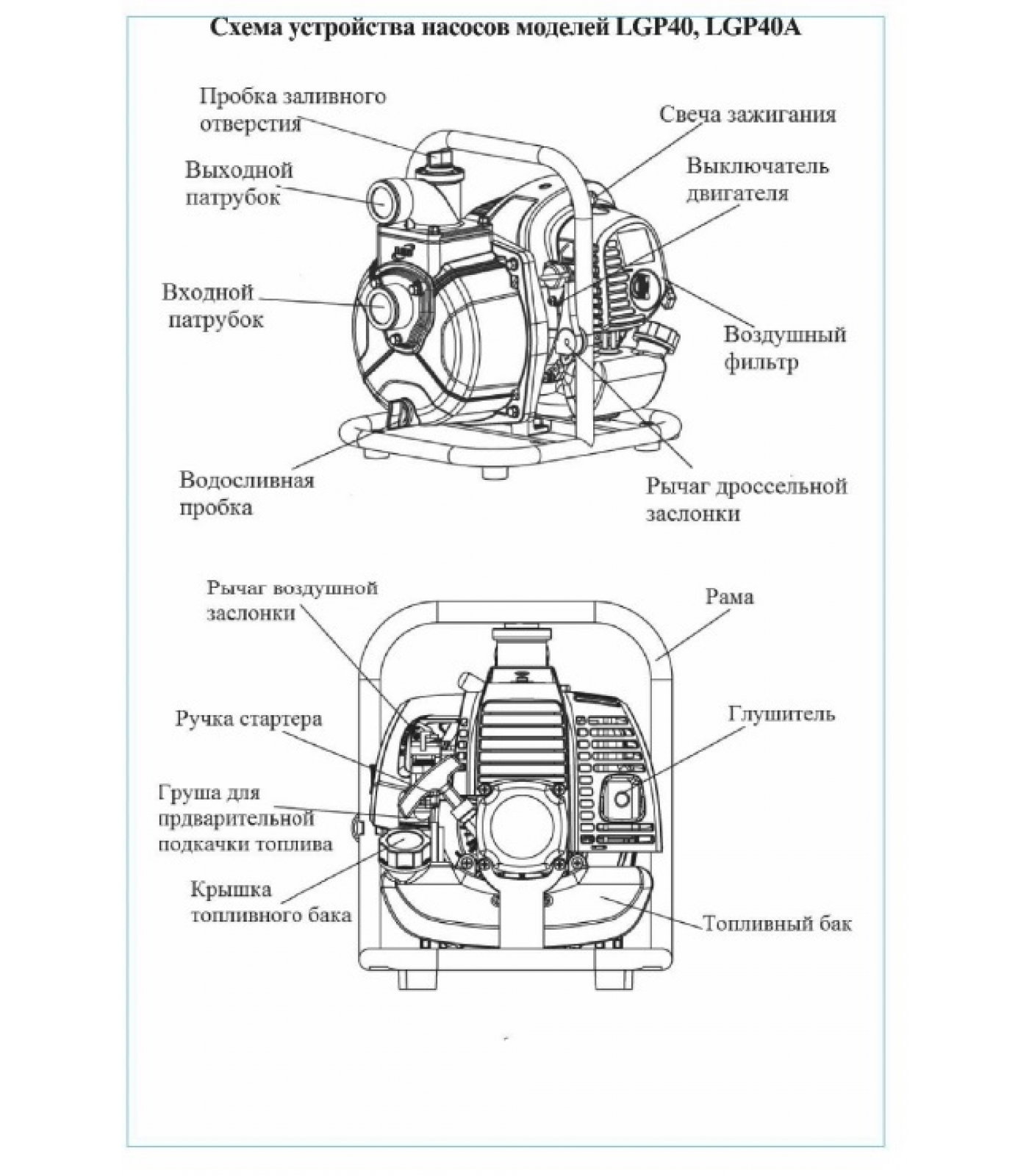 Схема устройства насосов моделей LGP40, LGP40A

Пробка заливного отверстия

Свеча зажигания

Выходной патрубок

Выключатель двигателя

Входной патрубок

Воздушный фильтр

Водосливная пробка

Рычаг дроссельной заслонки

Рычаг воздушной заслонки

Рама

Ручка стартера

Глушитель

Груша для прдварительной подкачки топлива

Крышка топливного бака

Топливный бак