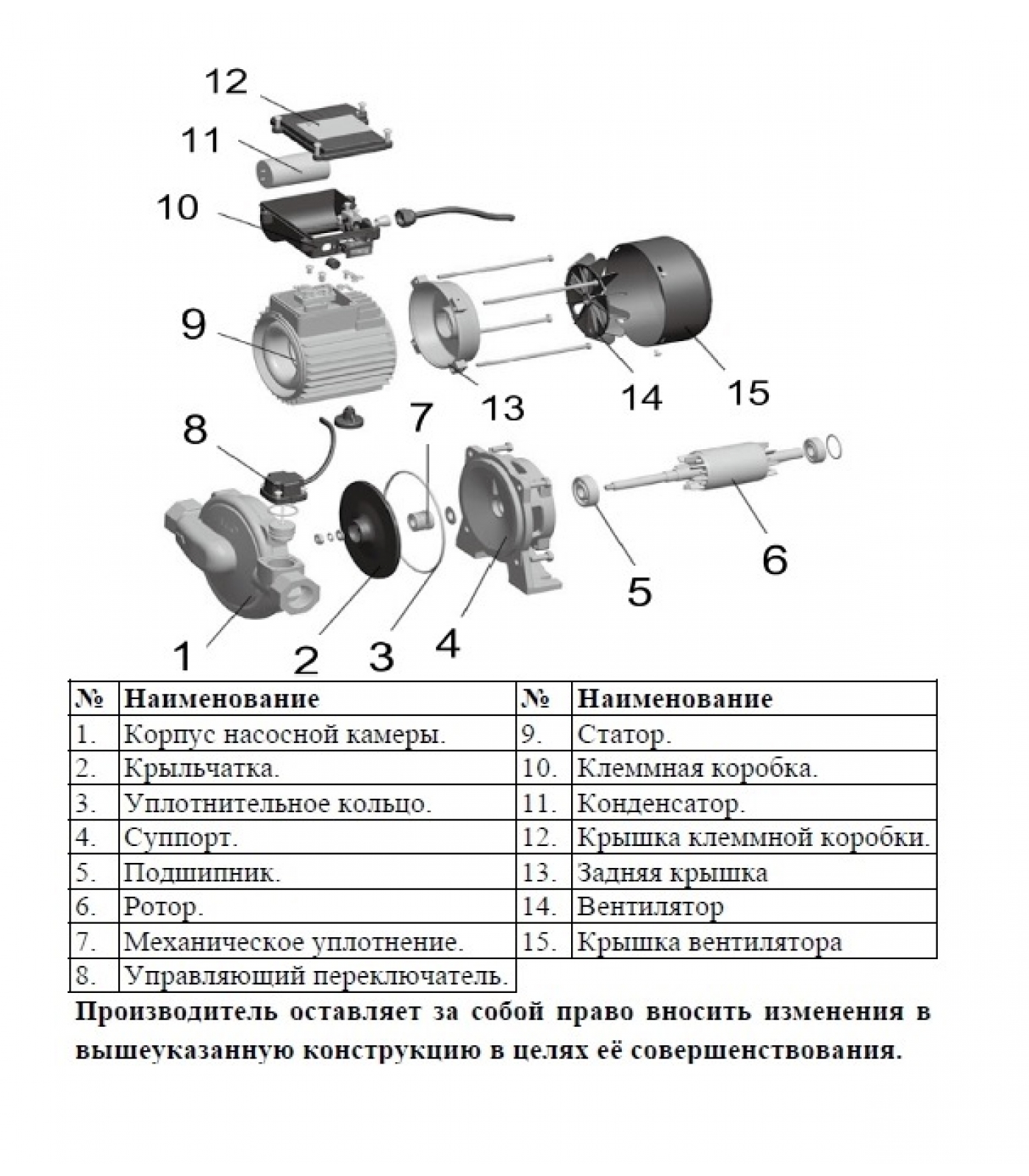 12
11
10
9
13
14
15
8
7
6
5
1
2
3
4

| № | Наименование | № | Наименование |
|---|---|---|---|
| 1. | Корпус насосной камеры. | 9. | Статор. |
| 2. | Крыльчатка. | 10. | Клеммная коробка. |
| 3. | Уплотнительное кольцо. | 11. | Конденсатор. |
| 4. | Суппорт. | 12. | Крышка клеммной коробки. |
| 5. | Подшипник. | 13. | Задняя крышка |
| 6. | Ротор. | 14. | Вентилятор |
| 7. | Механическое уплотнение. | 15. | Крышка вентилятора |
| 8. | Управляющий переключатель. | | |

Производитель оставляет за собой право вносить изменения в вышеуказанную конструкцию в целях её совершенствования.