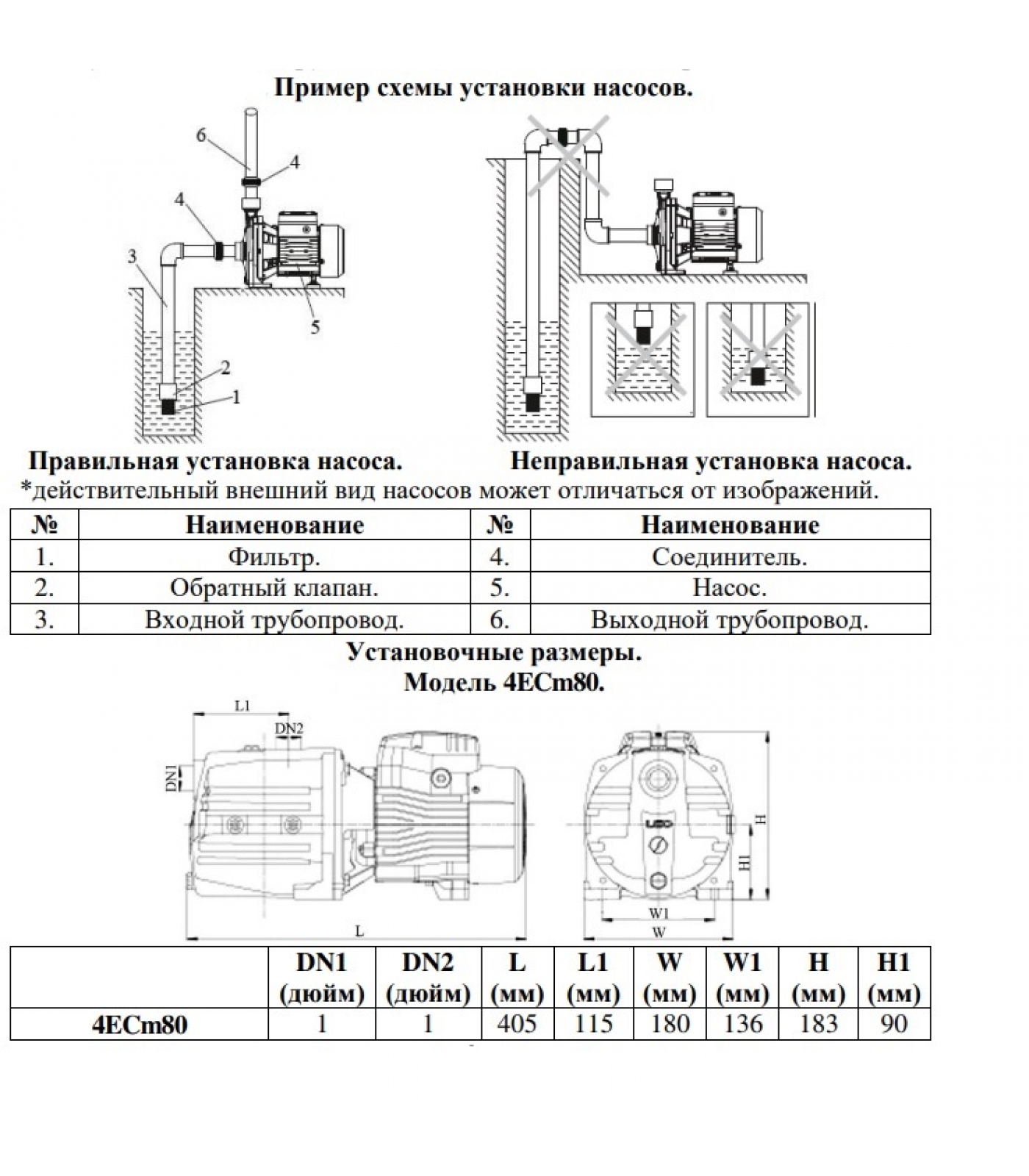 Пример схемы установки насосов.

6
4
4
3
5
2
1

Правильная установка насоса.

Неправильная установка насоса.

*действительный внешний вид насосов может отличаться от изображений.

| № | Наименование | № | Наименование |
|---|---|---|---|
| 1. | Фильтр. | 4. | Соединитель. |
| 2. | Обратный клапан. | 5. | Насос. |
| 3. | Входной трубопровод. | 6. | Выходной трубопровод. |

Установочные размеры.
Модель 4ECm80.

L1
DN2
DN1
L
H
H1
W1
W

| | DN1 (дюйм) | DN2 (дюйм) | L (мм) | L1 (мм) | W (мм) | W1 (мм) | H (мм) | H1 (мм) |
|---|---|---|---|---|---|---|---|---|
| 4ECm80 | 1 | 1 | 405 | 115 | 180 | 136 | 183 | 90 |