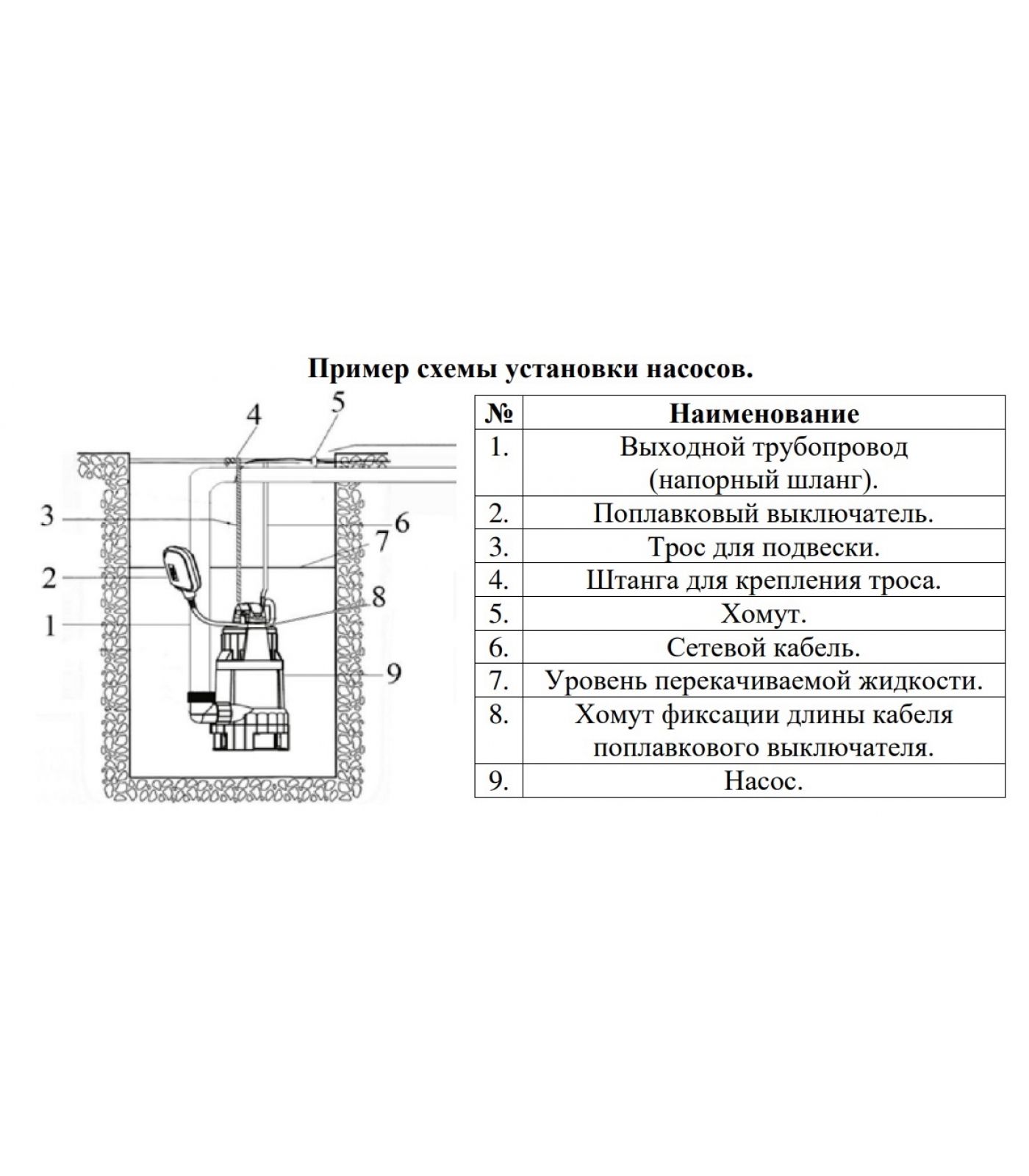 Пример схемы установки насосов.

4
5
3
6
7
2
8
1
9

| № | Наименование |
|---|---|
| 1. | Выходной трубопровод (напорный шланг). |
| 2. | Поплавковый выключатель. |
| 3. | Трос для подвески. |
| 4. | Штанга для крепления троса. |
| 5. | Хомут. |
| 6. | Сетевой кабель. |
| 7. | Уровень перекачиваемой жидкости. |
| 8. | Хомут фиксации длины кабеля поплавкового выключателя. |
| 9. | Насос. |