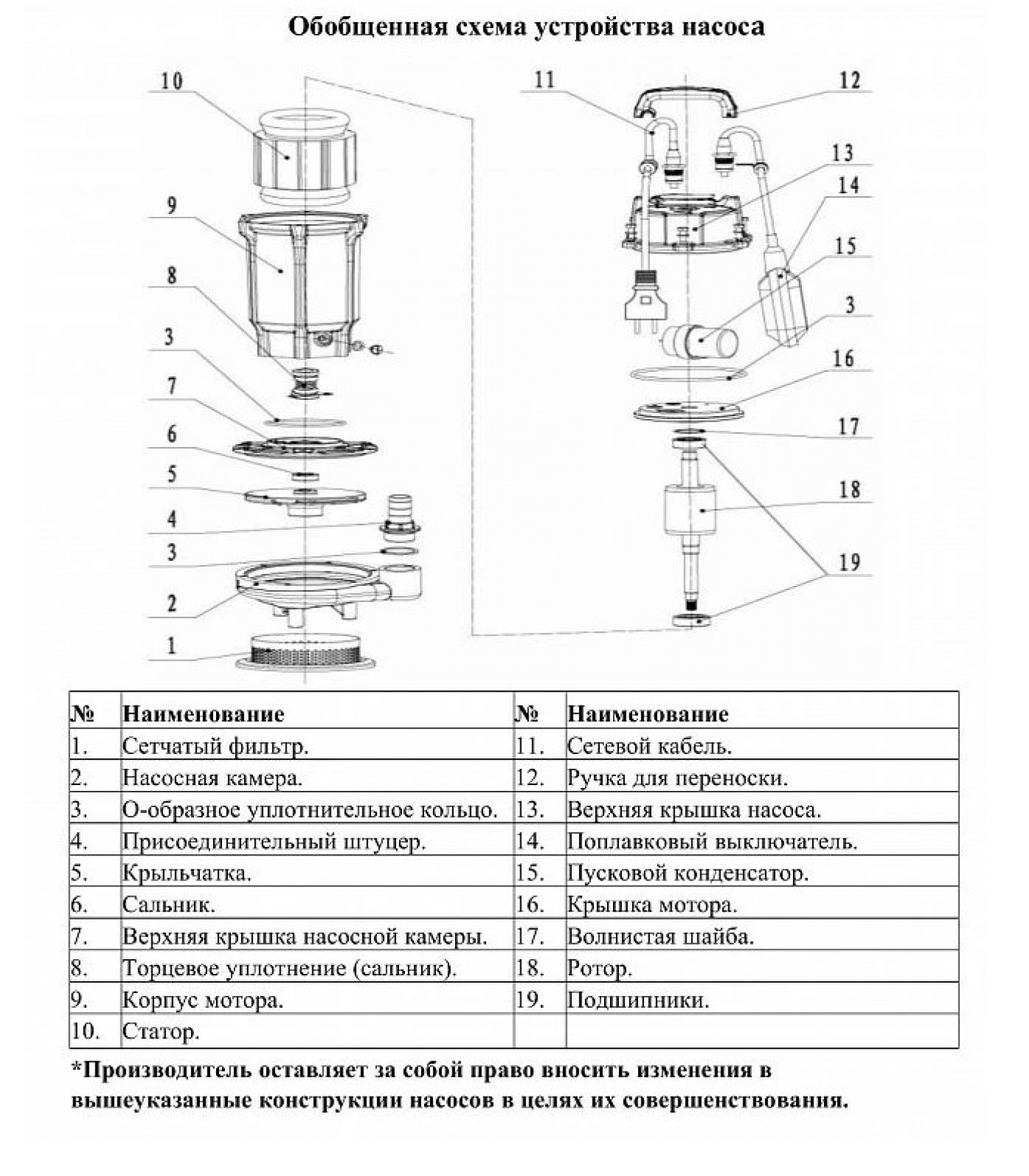 Обобщенная схема устройства насоса

10
9
8
3
7
6
5
4
3
2
1
11
12
13
14
15
3
16
17
18
19

| № | Наименование | № | Наименование |
|---|---|---|---|
| 1. | Сетчатый фильтр. | 11. | Сетевой кабель. |
| 2. | Насосная камера. | 12. | Ручка для переноски. |
| 3. | О-образное уплотнительное кольцо. | 13. | Верхняя крышка насоса. |
| 4. | Присоединительный штуцер. | 14. | Поплавковый выключатель. |
| 5. | Крыльчатка. | 15. | Пусковой конденсатор. |
| 6. | Сальник. | 16. | Крышка мотора. |
| 7. | Верхняя крышка насосной камеры. | 17. | Волнистая шайба. |
| 8. | Торцевое уплотнение (сальник). | 18. | Ротор. |
| 9. | Корпус мотора. | 19. | Подшипники. |
| 10. | Статор. | | |

*Производитель оставляет за собой право вносить изменения в вышеуказанные конструкции насосов в целях их совершенствования.