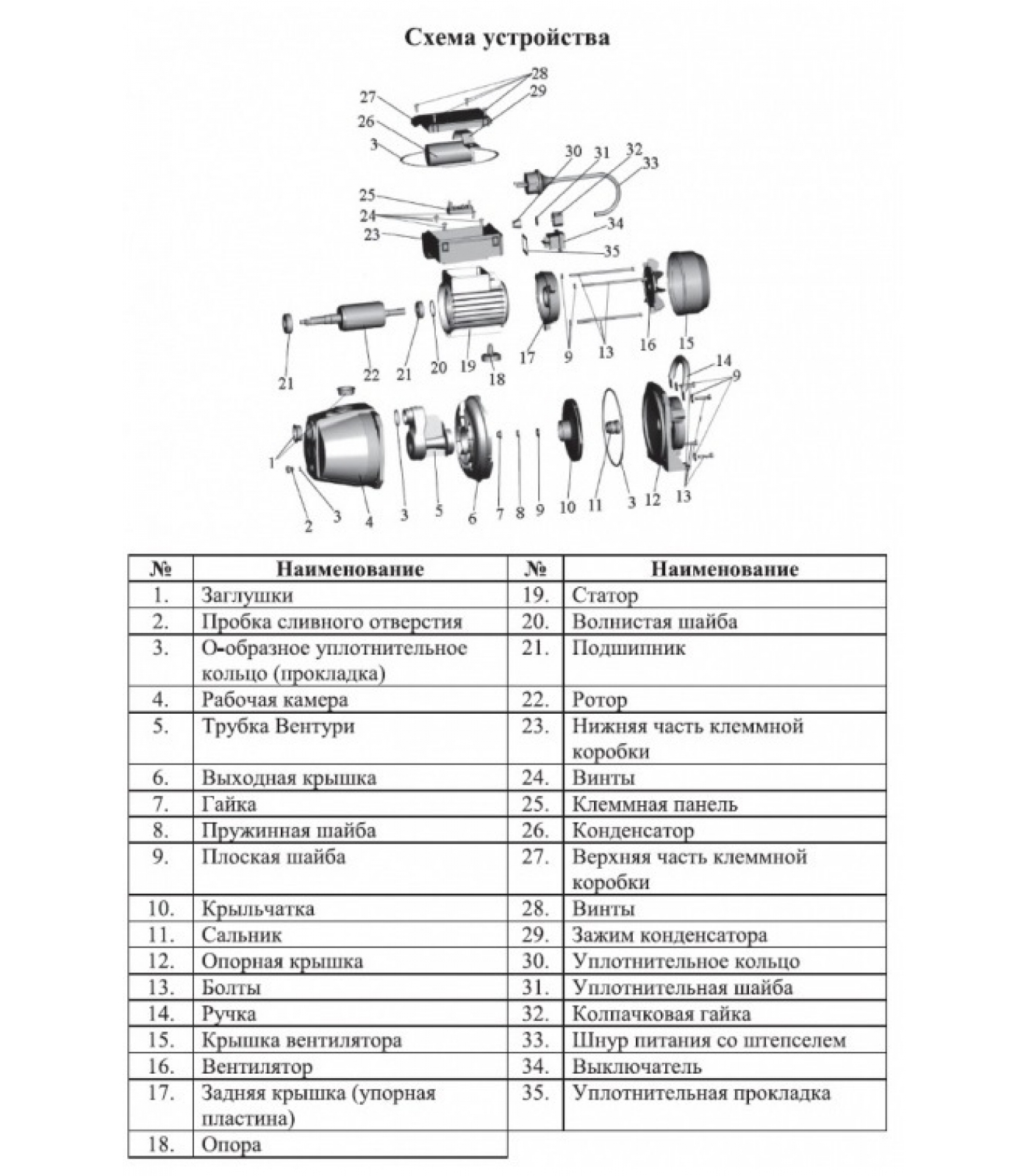 Схема устройства

28
27
29
26
3
30 31 32 33
25
24
23
34
35
21 22 21 20 19 18 17 9 13 16 15
14
9
1
2 3 4 3 5 6 7 8 9 10 11 3 12 13

| № | Наименование | № | Наименование |
|---|---|---|---|
| 1. | Заглушки | 19. | Статор |
| 2. | Пробка сливного отверстия | 20. | Волнистая шайба |
| 3. | О-образное уплотнительное кольцо (прокладка) | 21. | Подшипник |
| 4. | Рабочая камера | 22. | Ротор |
| 5. | Трубка Вентури | 23. | Нижняя часть клеммной коробки |
| 6. | Выходная крышка | 24. | Винты |
| 7. | Гайка | 25. | Клеммная панель |
| 8. | Пружинная шайба | 26. | Конденсатор |
| 9. | Плоская шайба | 27. | Верхняя часть клеммной коробки |
| 10. | Крыльчатка | 28. | Винты |
| 11. | Сальник | 29. | Зажим конденсатора |
| 12. | Опорная крышка | 30. | Уплотнительное кольцо |
| 13. | Болты | 31. | Уплотнительная шайба |
| 14. | Ручка | 32. | Колпачковая гайка |
| 15. | Крышка вентилятора | 33. | Шнур питания со штепселем |
| 16. | Вентилятор | 34. | Выключатель |
| 17. | Задняя крышка (упорная пластина) | 35. | Уплотнительная прокладка |
| 18. | Опора | | |