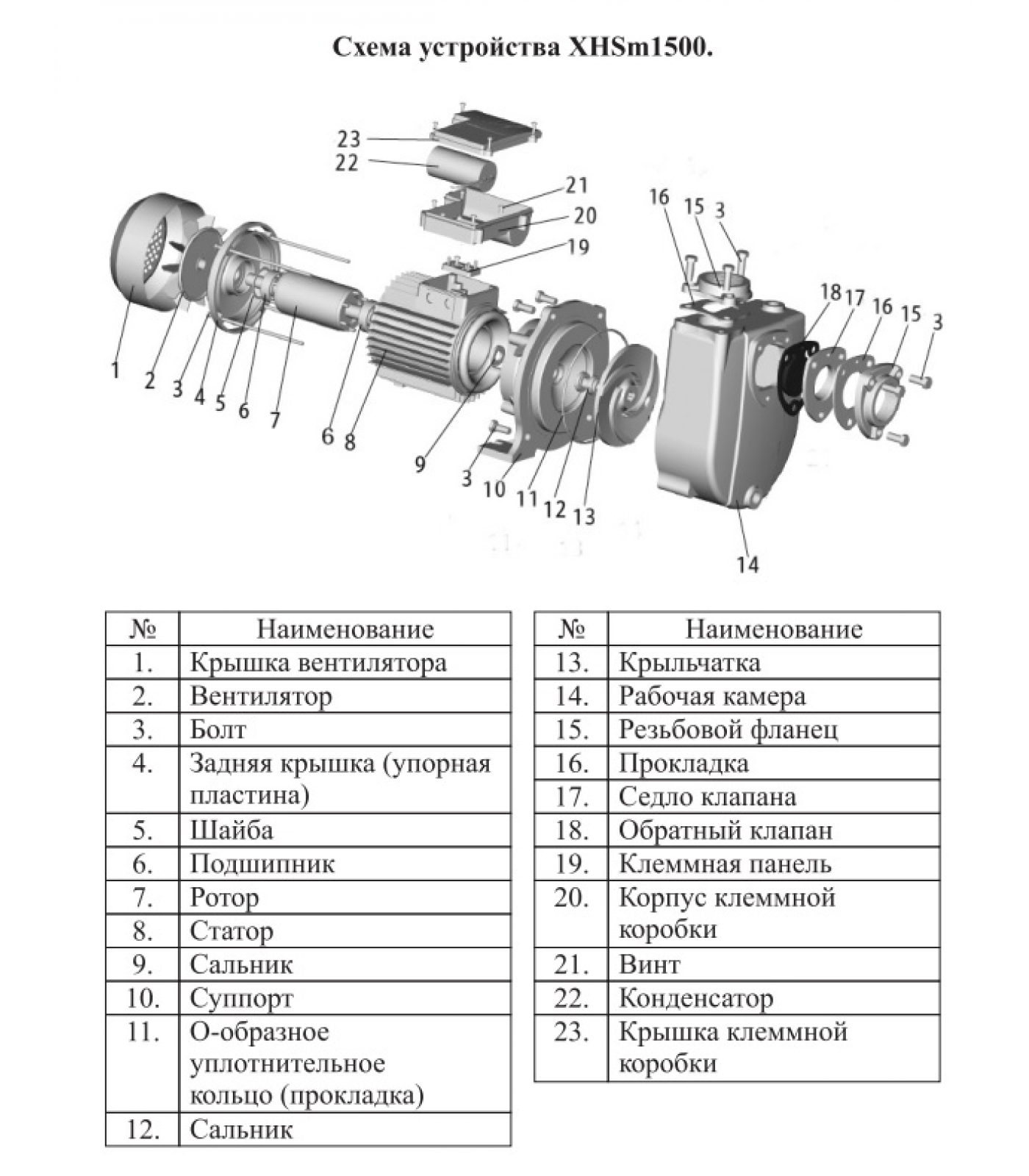 Схема устройства XHSm1500.

23
22
21
20
19
16
15
3
18
17
16
15
3
1
2
3
4
5
6
7
6
8
9
3
10
11
12
13
14

| № | Наименование |
|---|---|
| 1. | Крышка вентилятора |
| 2. | Вентилятор |
| 3. | Болт |
| 4. | Задняя крышка (упорная пластина) |
| 5. | Шайба |
| 6. | Подшипник |
| 7. | Ротор |
| 8. | Статор |
| 9. | Сальник |
| 10. | Суппорт |
| 11. | О-образное уплотнительное кольцо (прокладка) |
| 12. | Сальник |

| № | Наименование |
|---|---|
| 13. | Крыльчатка |
| 14. | Рабочая камера |
| 15. | Резьбовой фланец |
| 16. | Прокладка |
| 17. | Седло клапана |
| 18. | Обратный клапан |
| 19. | Клеммная панель |
| 20. | Корпус клеммной коробки |
| 21. | Винт |
| 22. | Конденсатор |
| 23. | Крышка клеммной коробки |