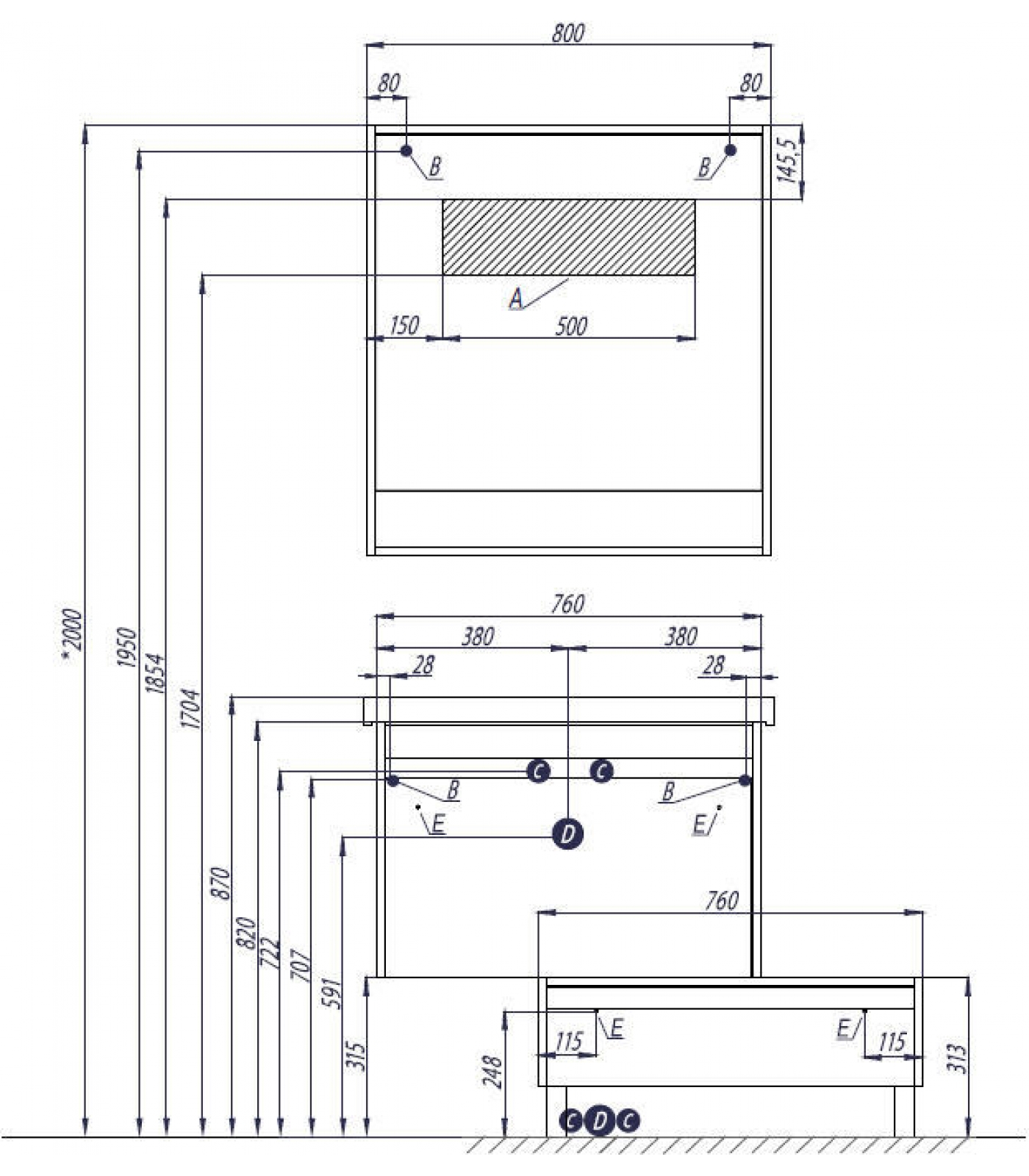 800
80
80
B
B
145,5
A
150
500
*2000
1950
1854
1704
760
380
380
28
28
C
C
B
B
E
E
D
870
820
722
707
591
315
760
E
E
115
115
248
313
C
D
C