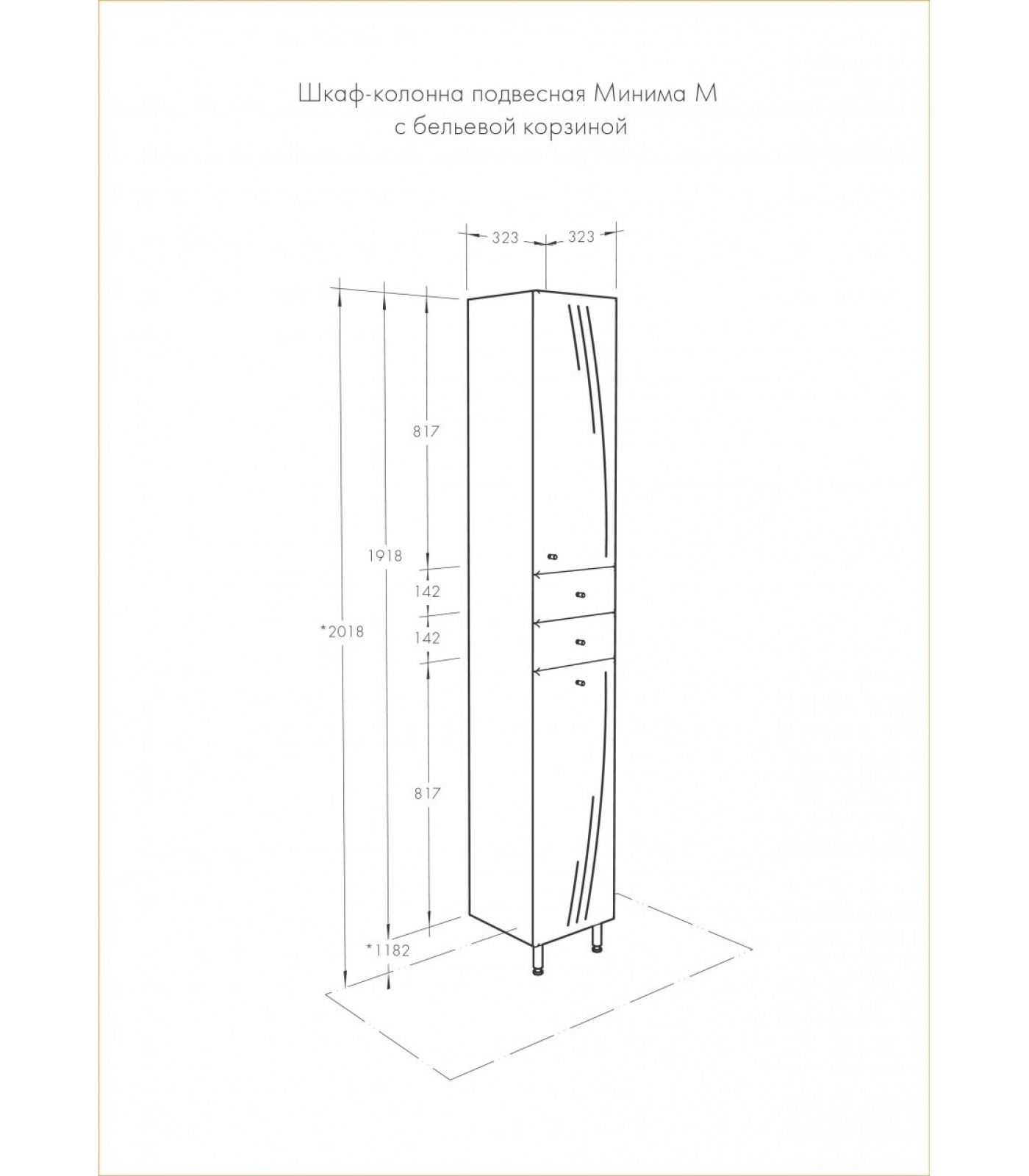 Шкаф-колонна подвесная Минима М
с бельевой корзиной

323
323
817
1918
142
142
*2018
817
*1182