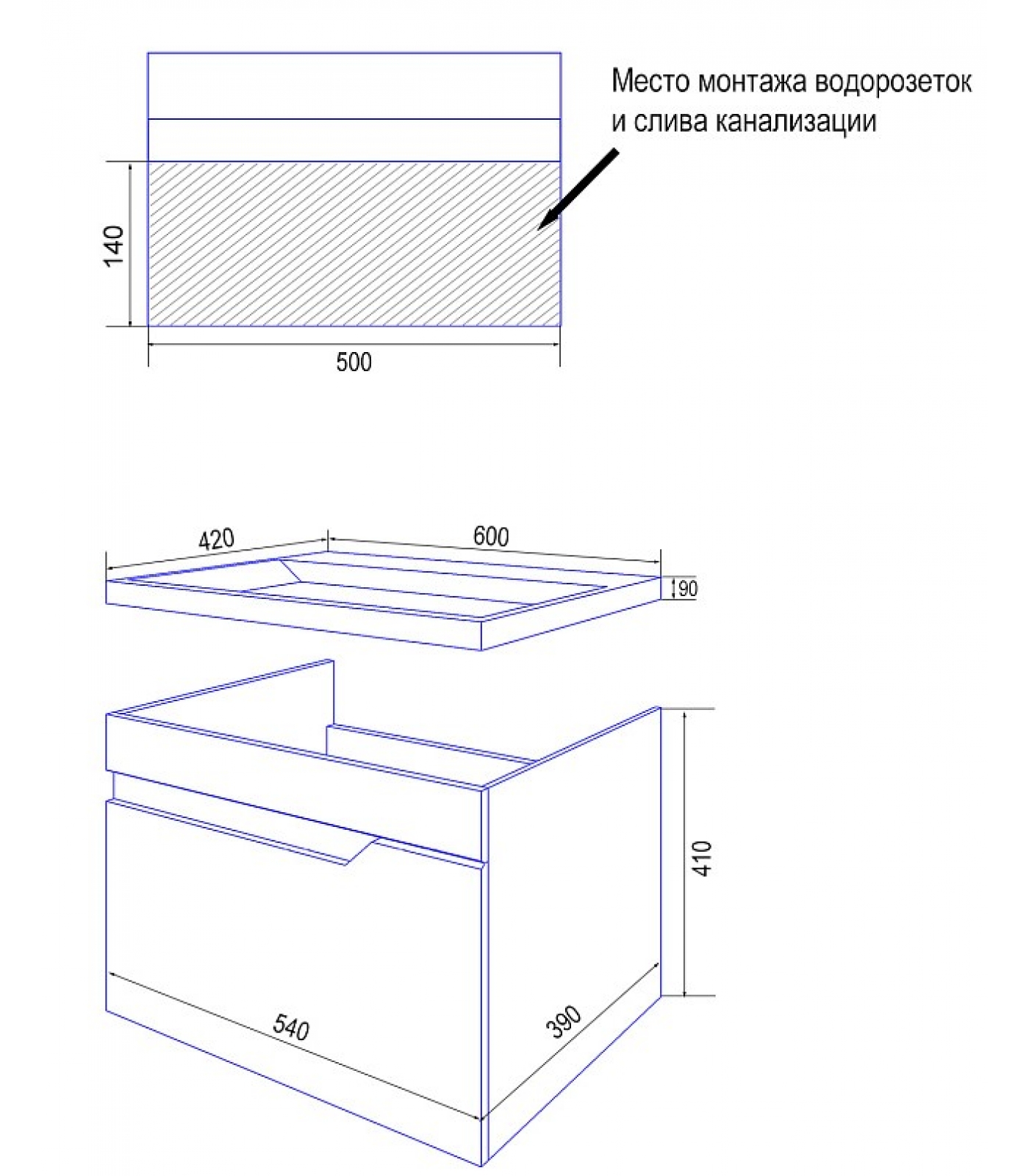 Место монтажа водорозеток и слива канализации

140

500

420

600

90

410

540

390