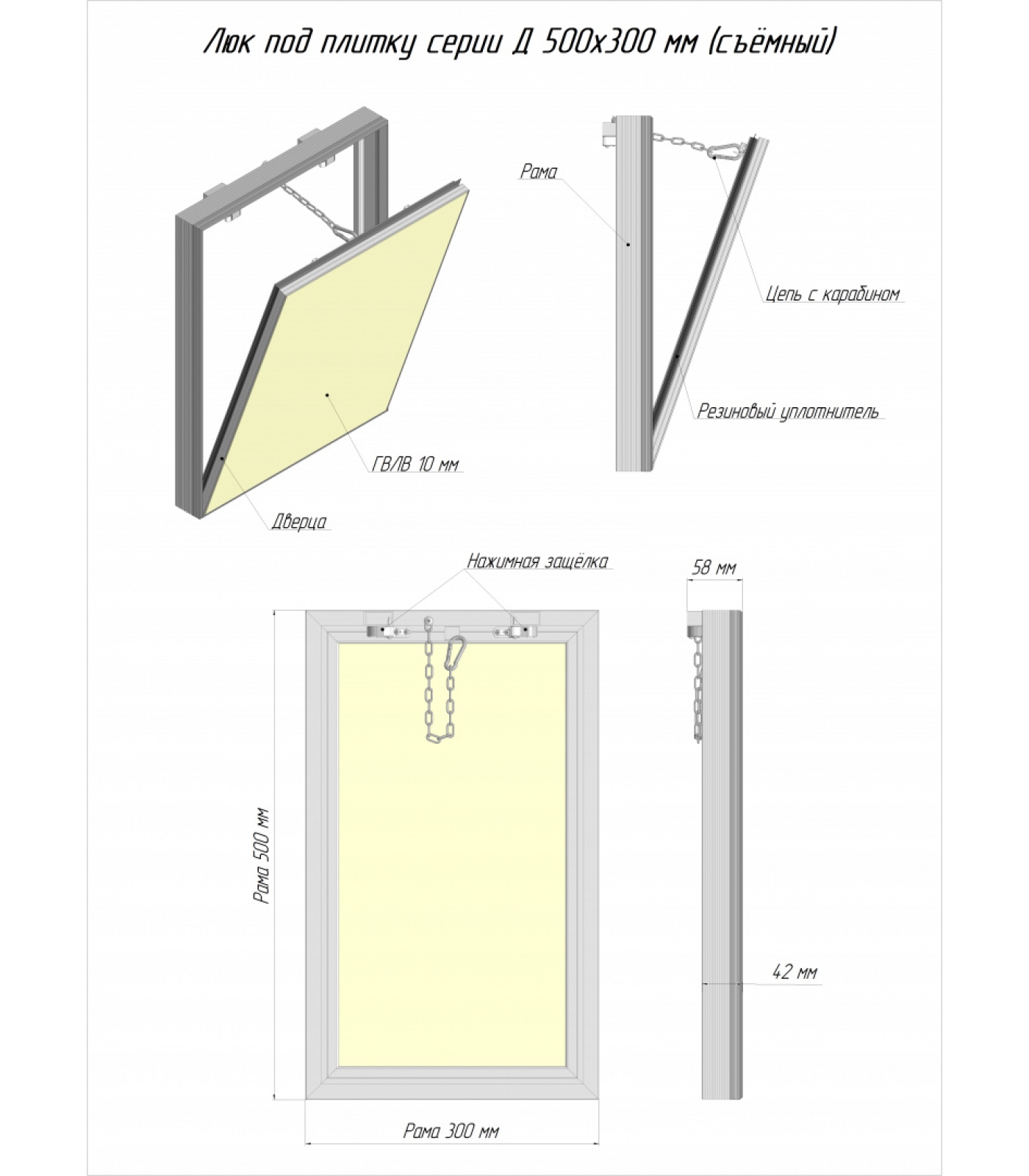 Люк под плитку серии Д 500х300 мм (съёмный)

Рама

Цепь с карабином

Резиновый уплотнитель

ГВЛВ 10 мм

Дверца

Нажимная защёлка

58 мм

Рама 500 мм

42 мм

Рама 300 мм