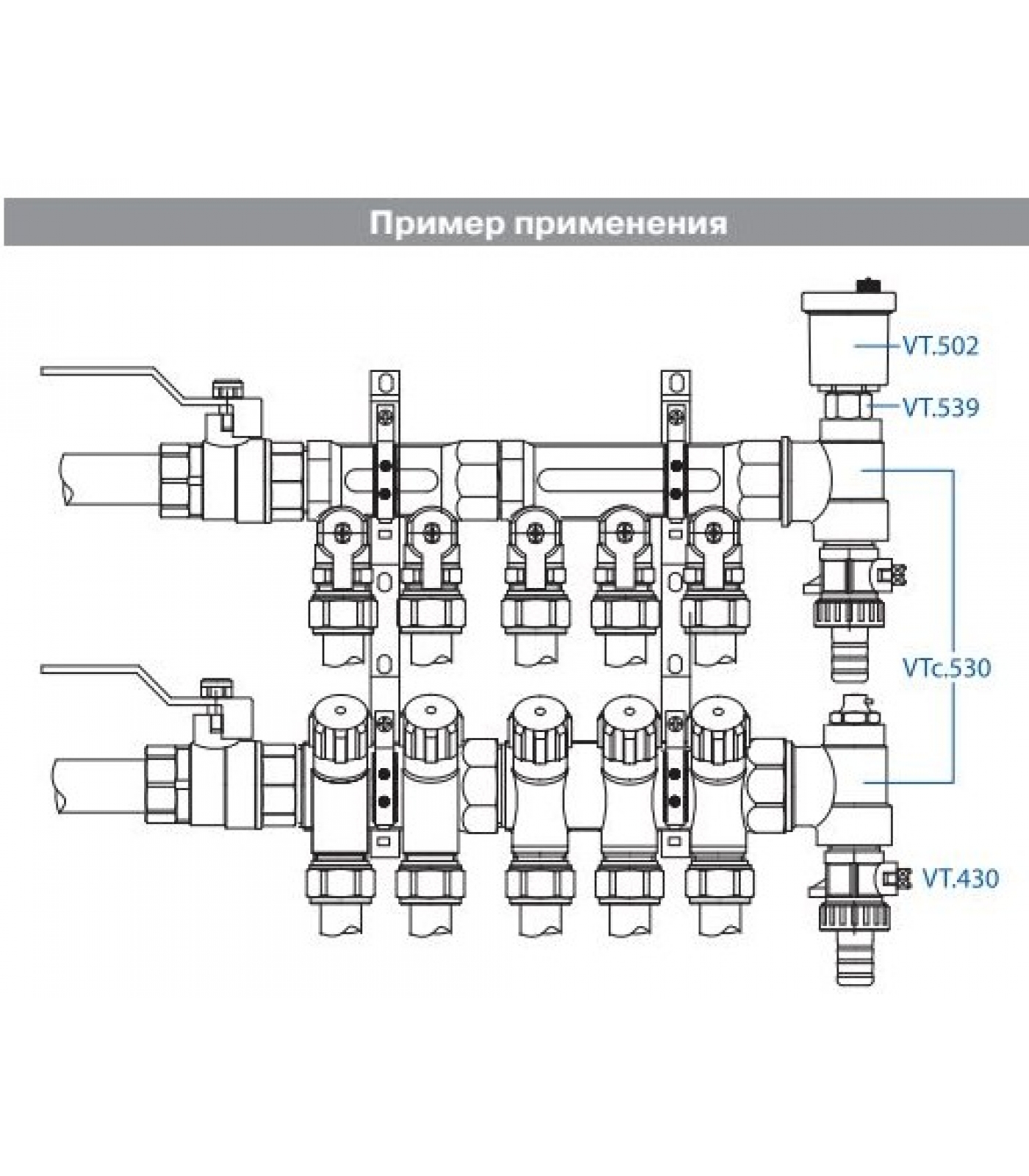 Пример применения

VT.502

VT.539

VTc.530

VT.430