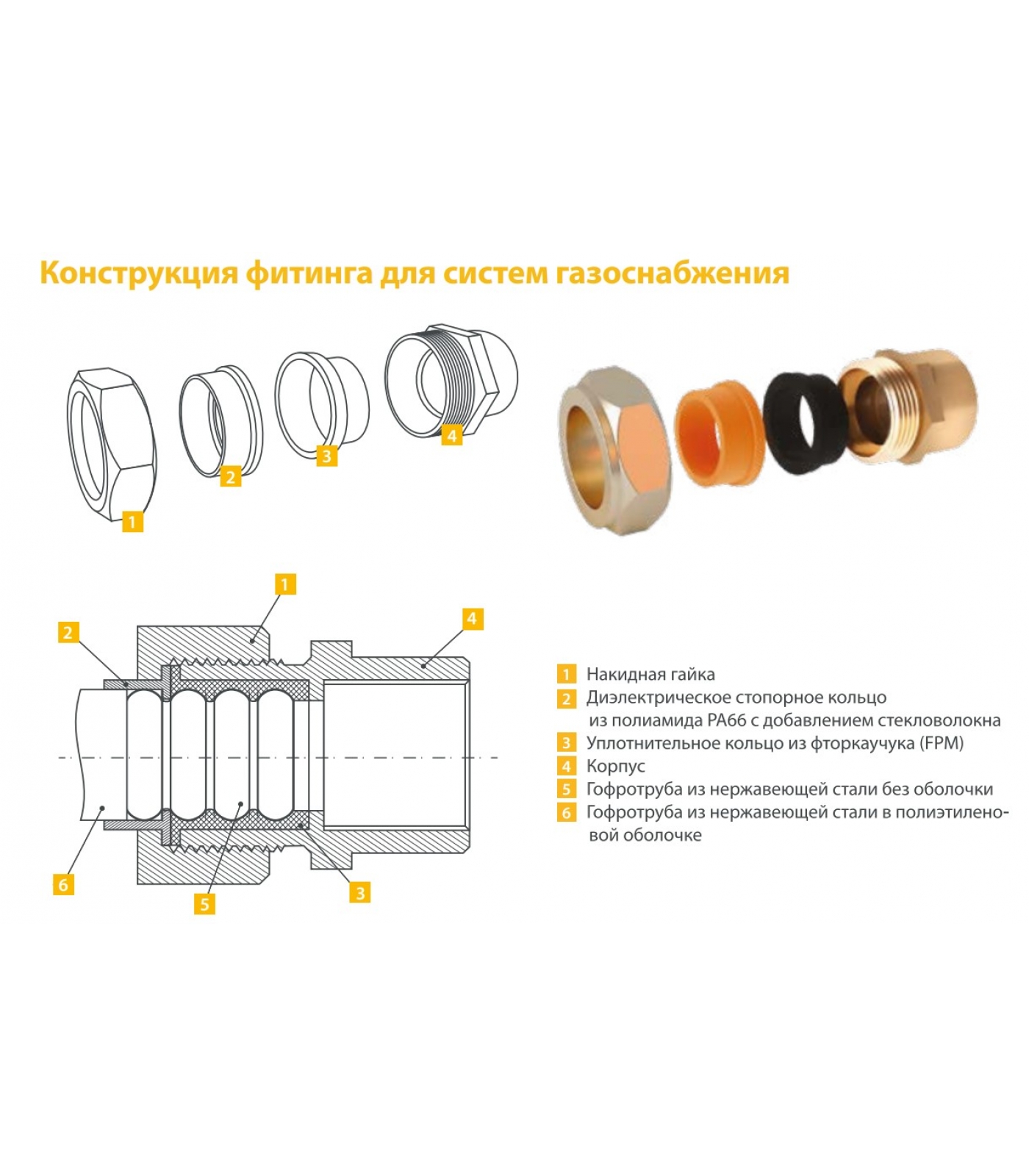 Конструкция фитинга для систем газоснабжения

1

2

3

4

1

2

4

6

5

3

1 Накидная гайка

2 Диэлектрическое стопорное кольцо из полиамида PA66 с добавлением стекловолокна

3 Уплотнительное кольцо из фторкаучука (FPM)

4 Корпус

5 Гофротруба из нержавеющей стали без оболочки

6 Гофротруба из нержавеющей стали в полиэтиленовой оболочке