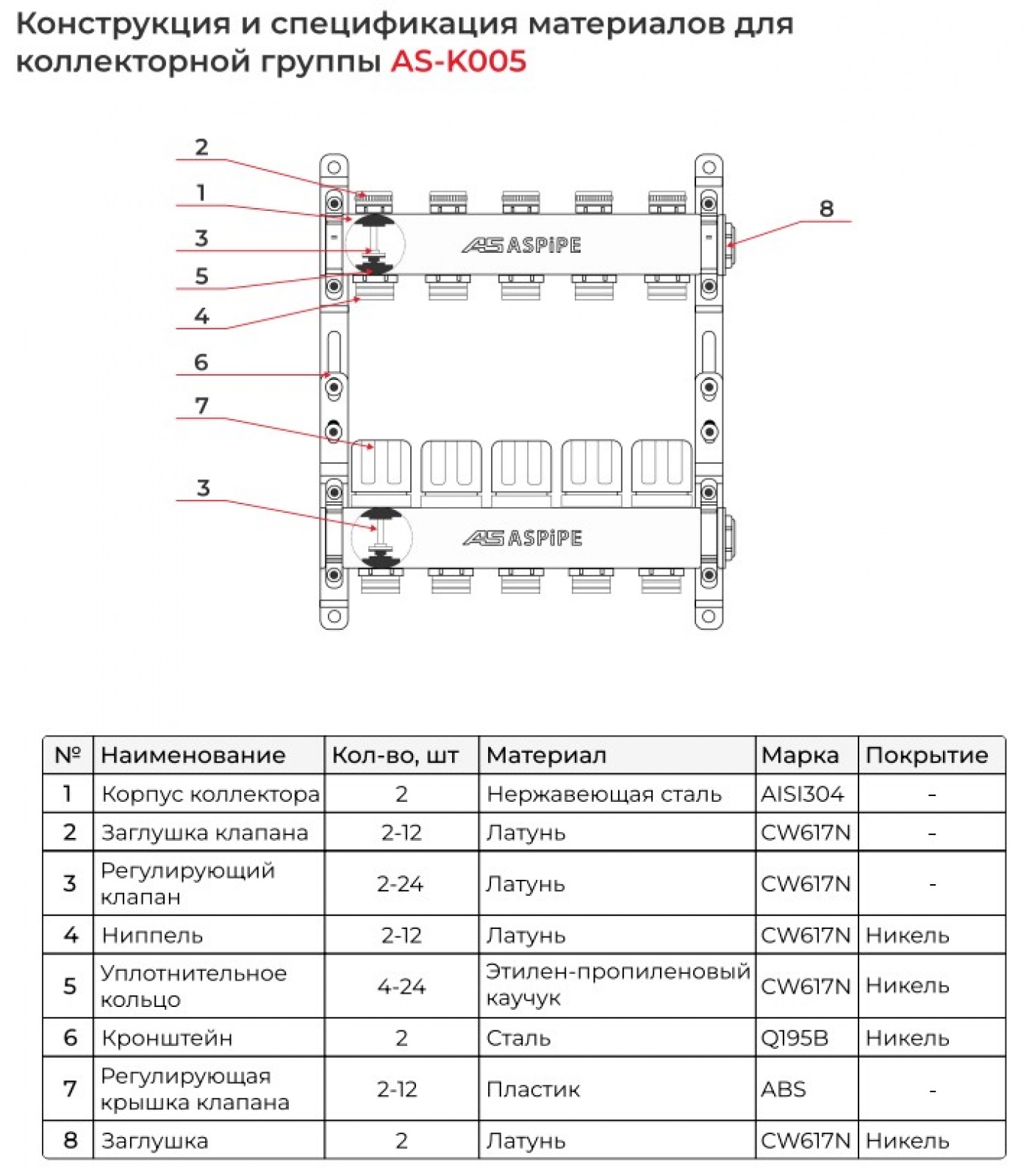 Конструкция и спецификация материалов для коллекторной группы AS-K005

2
1
3
5
4
6
7
3
8
AS ASPiPE
AS ASPiPE

| № | Наименование | Кол-во, шт | Материал | Марка | Покрытие |
|---|---|---|---|---|---|
| 1 | Корпус коллектора | 2 | Нержавеющая сталь | AISI304 | - |
| 2 | Заглушка клапана | 2-12 | Латунь | CW617N | - |
| 3 | Регулирующий клапан | 2-24 | Латунь | CW617N | - |
| 4 | Ниппель | 2-12 | Латунь | CW617N | Никель |
| 5 | Уплотнительное кольцо | 4-24 | Этилен-пропиленовый каучук | CW617N | Никель |
| 6 | Кронштейн | 2 | Сталь | Q195B | Никель |
| 7 | Регулирующая крышка клапана | 2-12 | Пластик | ABS | - |
| 8 | Заглушка | 2 | Латунь | CW617N | Никель |