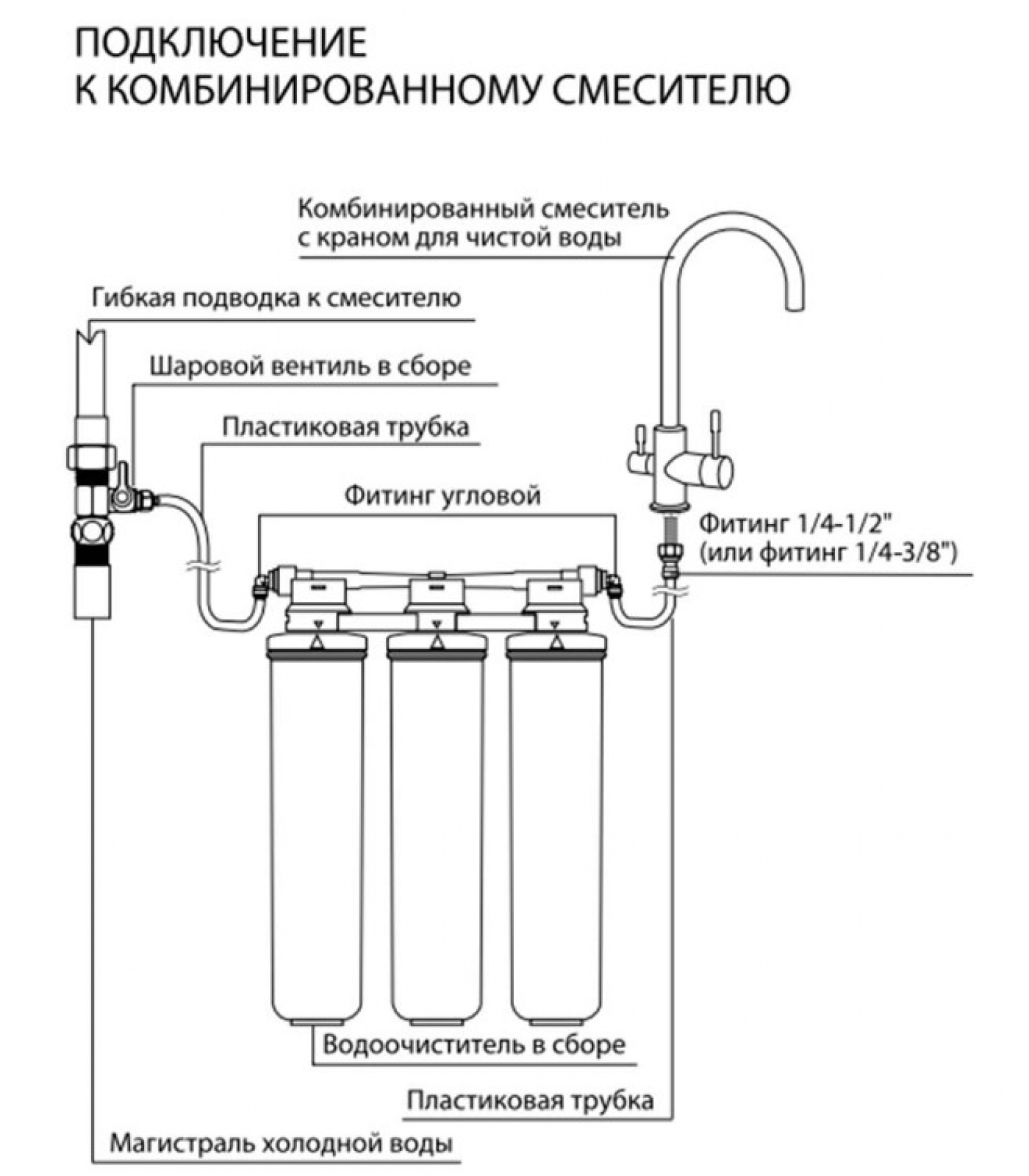 ПОДКЛЮЧЕНИЕ
К КОМБИНИРОВАННОМУ СМЕСИТЕЛЮ

Комбинированный смеситель
с краном для чистой воды

Гибкая подводка к смесителю

Шаровой вентиль в сборе

Пластиковая трубка

Фитинг угловой

Фитинг 1/4-1/2"
(или фитинг 1/4-3/8")

Водоочиститель в сборе

Пластиковая трубка

Магистраль холодной воды