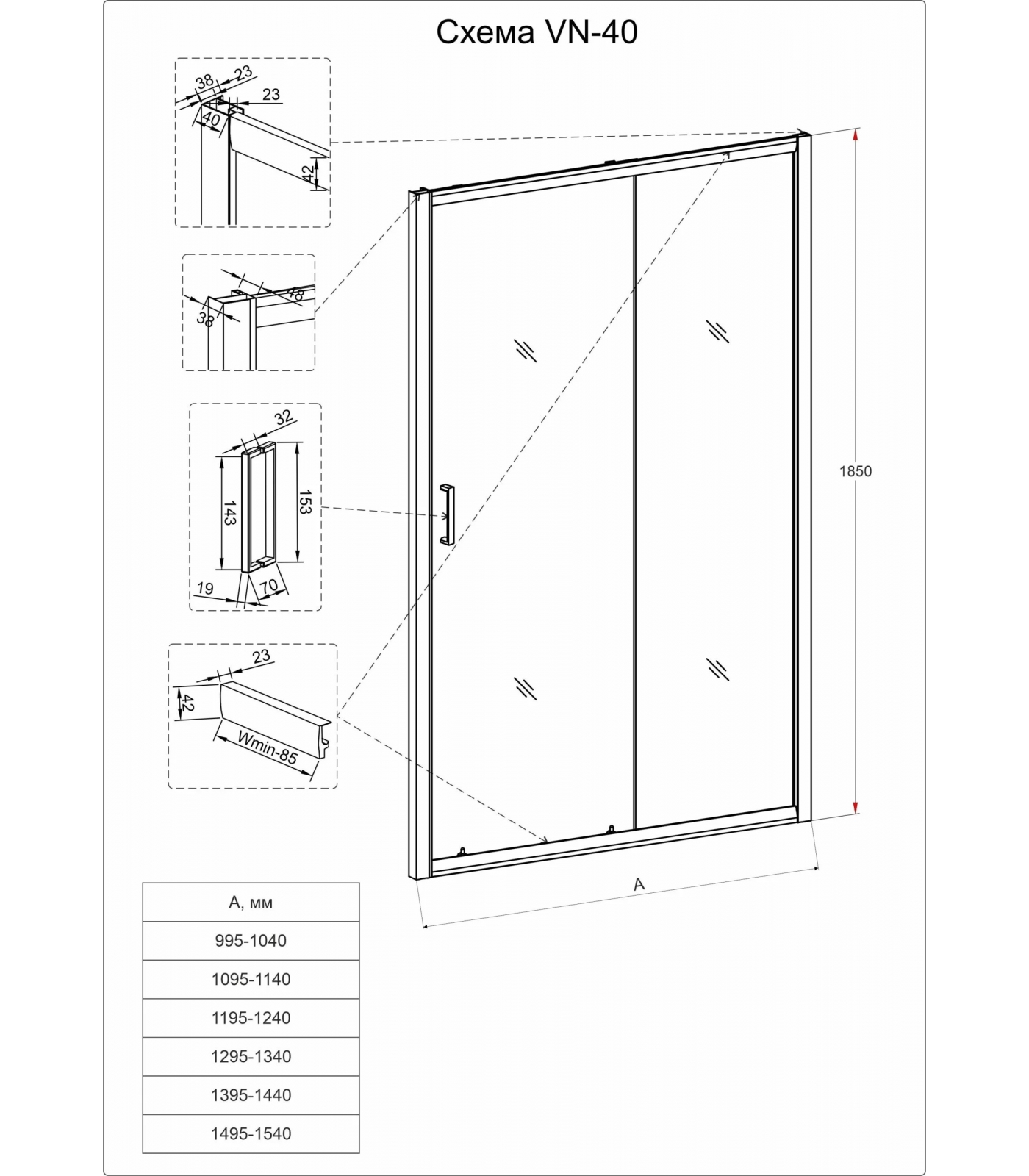 Схема VN-40

38
23
23
40
42

48
38

32
143
153
19
70

23
42
Wmin-85

1850

A

| A, мм |
|---|
| 995-1040 |
| 1095-1140 |
| 1195-1240 |
| 1295-1340 |
| 1395-1440 |
| 1495-1540 |