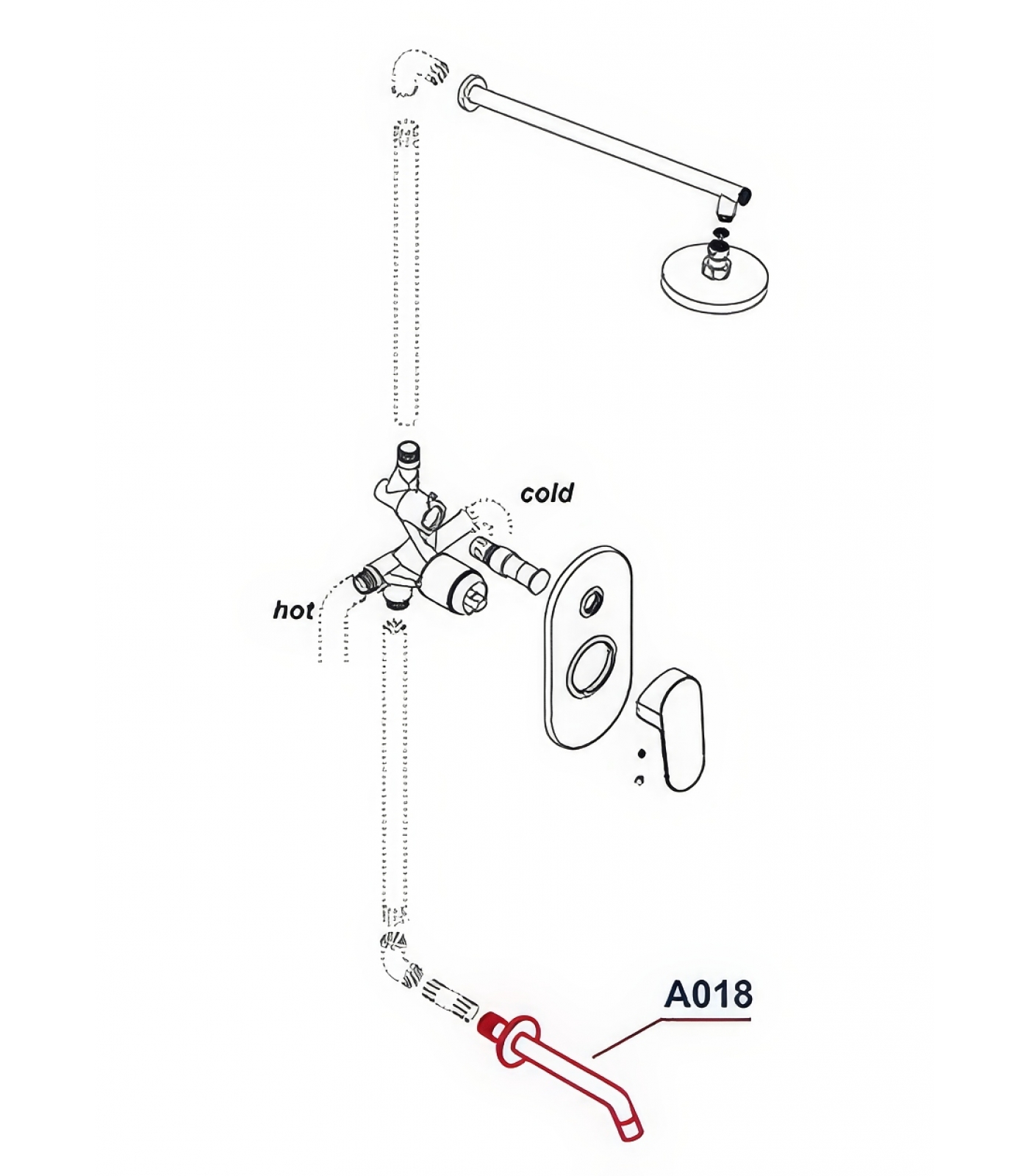 cold

hot

A018