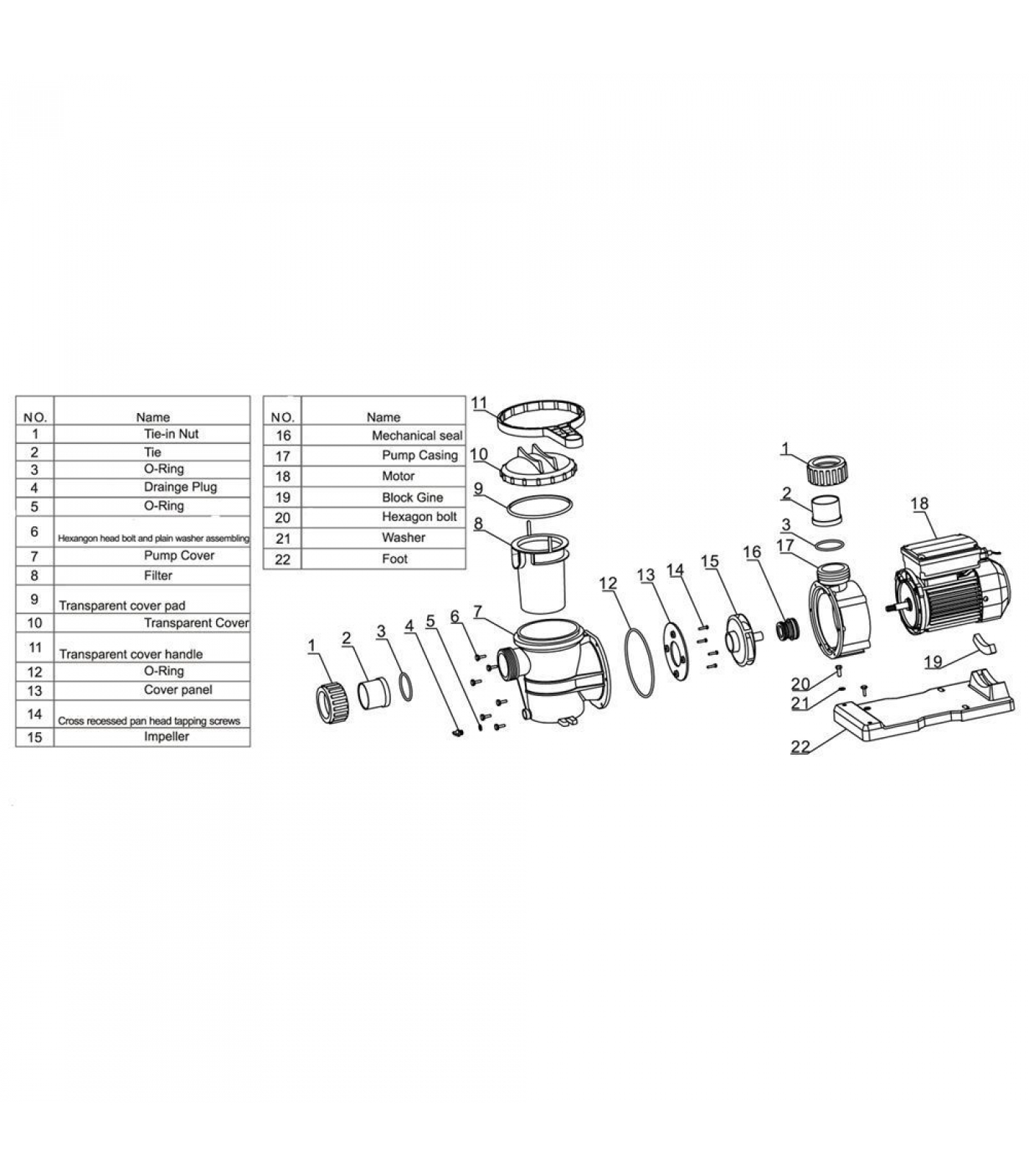 | NO. | Name |
|---|---|
| 1 | Tie-in Nut |
| 2 | Tie |
| 3 | O-Ring |
| 4 | Drainge Plug |
| 5 | O-Ring |
| 6 | Hexangon head bolt and plain washer assembling |
| 7 | Pump Cover |
| 8 | Filter |
| 9 | Transparent cover pad |
| 10 | Transparent Cover |
| 11 | Transparent cover handle |
| 12 | O-Ring |
| 13 | Cover panel |
| 14 | Cross recessed pan head tapping screws |
| 15 | Impeller |

| NO. | Name |
|---|---|
| 16 | Mechanical seal |
| 17 | Pump Casing |
| 18 | Motor |
| 19 | Block Gine |
| 20 | Hexagon bolt |
| 21 | Washer |
| 22 | Foot |

11 10 9 8 1 2 3 4 5 6 7 12 13 14 15 16 1 2 3 17 18 19 20 21 22