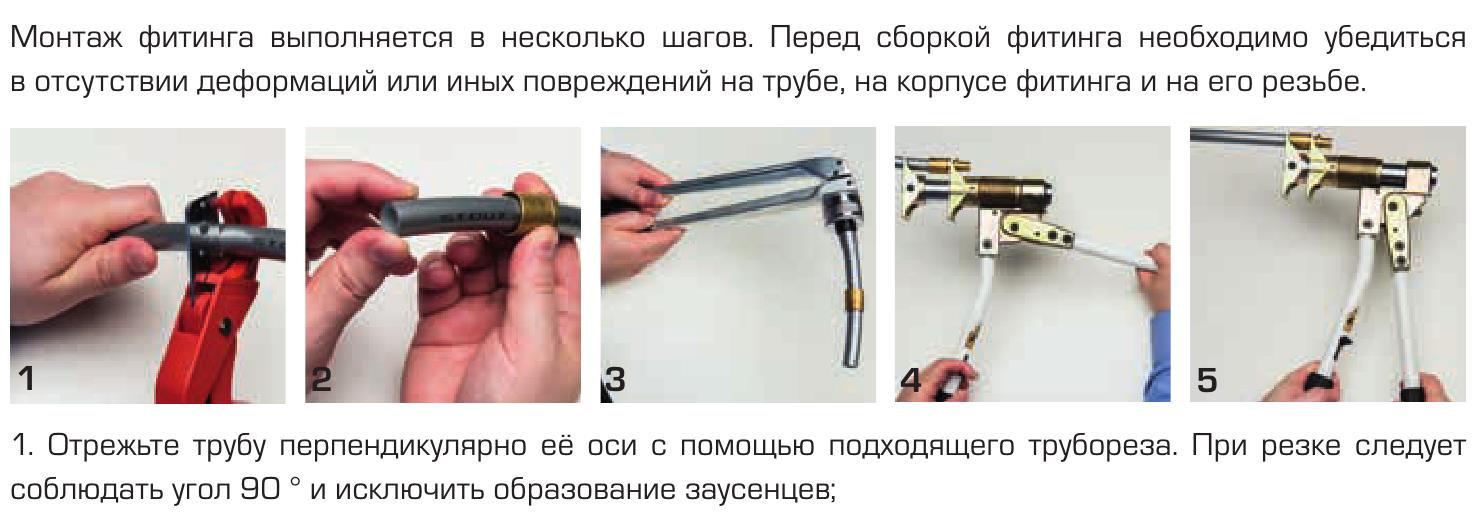 Монтаж фитинга выполняется в несколько шагов. Перед сборкой фитинга необходимо убедиться в отсутствии деформаций или иных повреждений на трубе, на корпусе фитинга и на его резьбе.

1

2

3

4

5

1. Отрежьте трубу перпендикулярно её оси с помощью подходящего трубореза. При резке следует соблюдать угол 90 ° и исключить образование заусенцев;