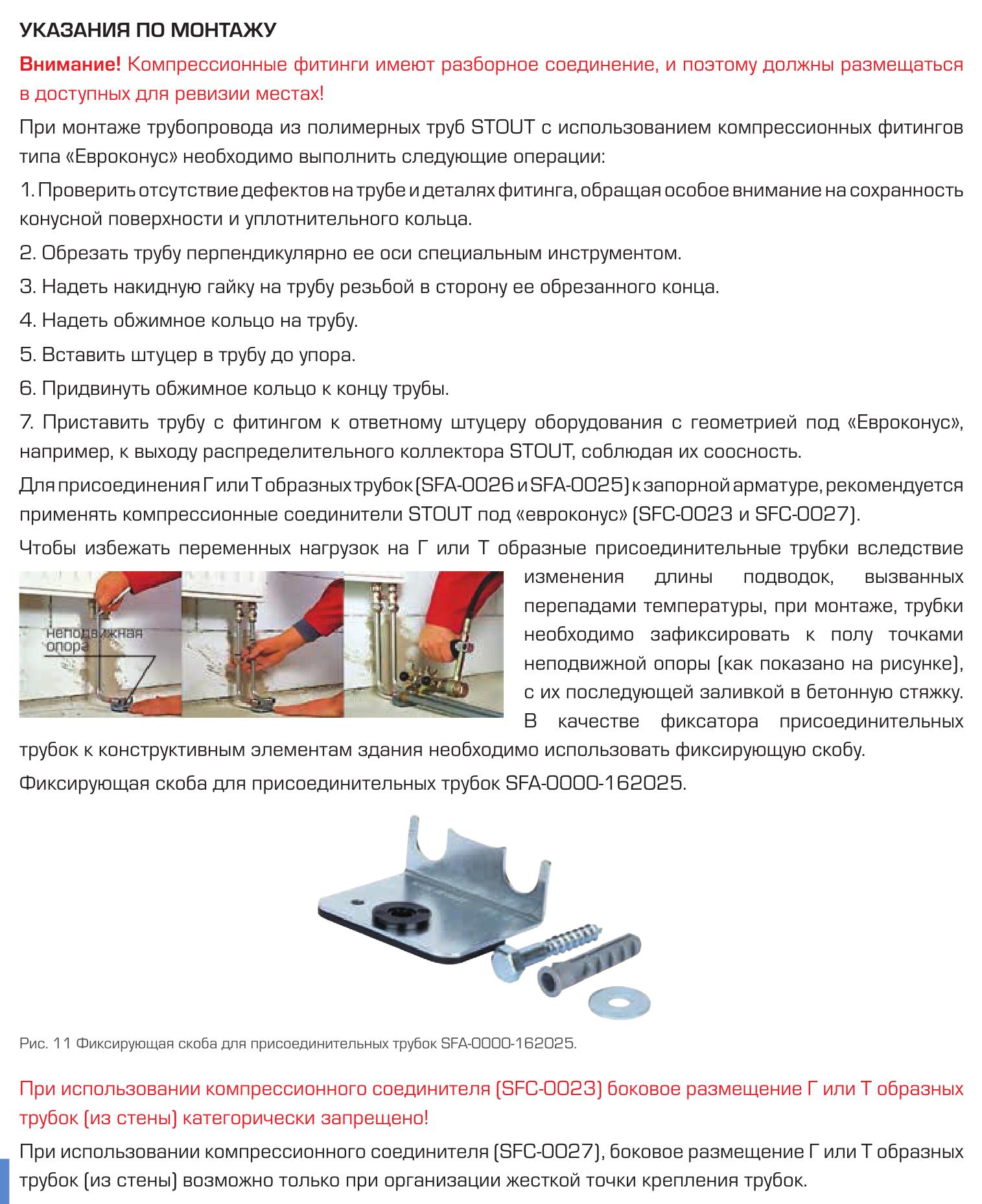 УКАЗАНИЯ ПО МОНТАЖУ

Внимание! Компрессионные фитинги имеют разборное соединение, и поэтому должны размещаться в доступных для ревизии местах!

При монтаже трубопровода из полимерных труб STOUT с использованием компрессионных фитингов типа «Евроконус» необходимо выполнить следующие операции:

1. Проверить отсутствие дефектов на трубе и деталях фитинга, обращая особое внимание на сохранность конусной поверхности и уплотнительного кольца.

2. Обрезать трубу перпендикулярно ее оси специальным инструментом.

3. Надеть накидную гайку на трубу резьбой в сторону ее обрезанного конца.

4. Надеть обжимное кольцо на трубу.

5. Вставить штуцер в трубу до упора.

6. Придвинуть обжимное кольцо к концу трубы.

7. Приставить трубу с фитингом к ответному штуцеру оборудования с геометрией под «Евроконус», например, к выходу распределительного коллектора STOUT, соблюдая их соосность.

Для присоединения Г или Т образных трубок (SFA-0026 и SFA-0025) к запорной арматуре, рекомендуется применять компрессионные соединители STOUT под «евроконус» (SFC-0023 и SFC-0027).

Чтобы избежать переменных нагрузок на Г или Т образные присоединительные трубки вследствие изменения длины подводок, вызванных перепадами температуры, при монтаже, трубки необходимо зафиксировать к полу точками неподвижной опоры (как показано на рисунке), с их последующей заливкой в бетонную стяжку. В качестве фиксатора присоединительных трубок к конструктивным элементам здания необходимо использовать фиксирующую скобу.

неподвижная опора

Фиксирующая скоба для присоединительных трубок SFA-0000-162025.

Рис. 11 Фиксирующая скоба для присоединительных трубок SFA-0000-162025.

При использовании компрессионного соединителя (SFC-0023) боковое размещение Г или Т образных трубок (из стены) категорически запрещено!

При использовании компрессионного соединителя (SFC-0027), боковое размещение Г или Т образных трубок (из стены) возможно только при организации жесткой точки крепления трубок.